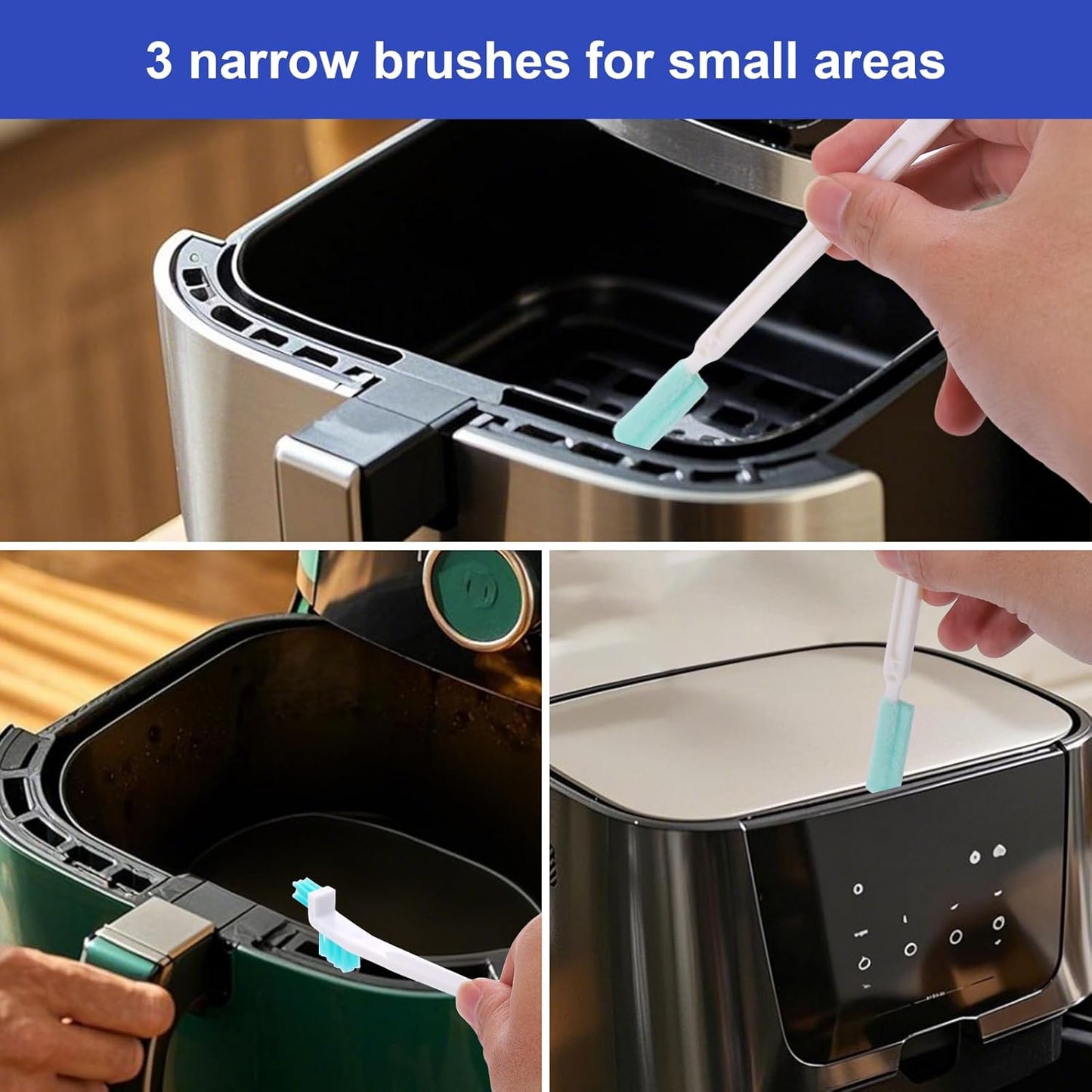 3 narrow brushes for small areas