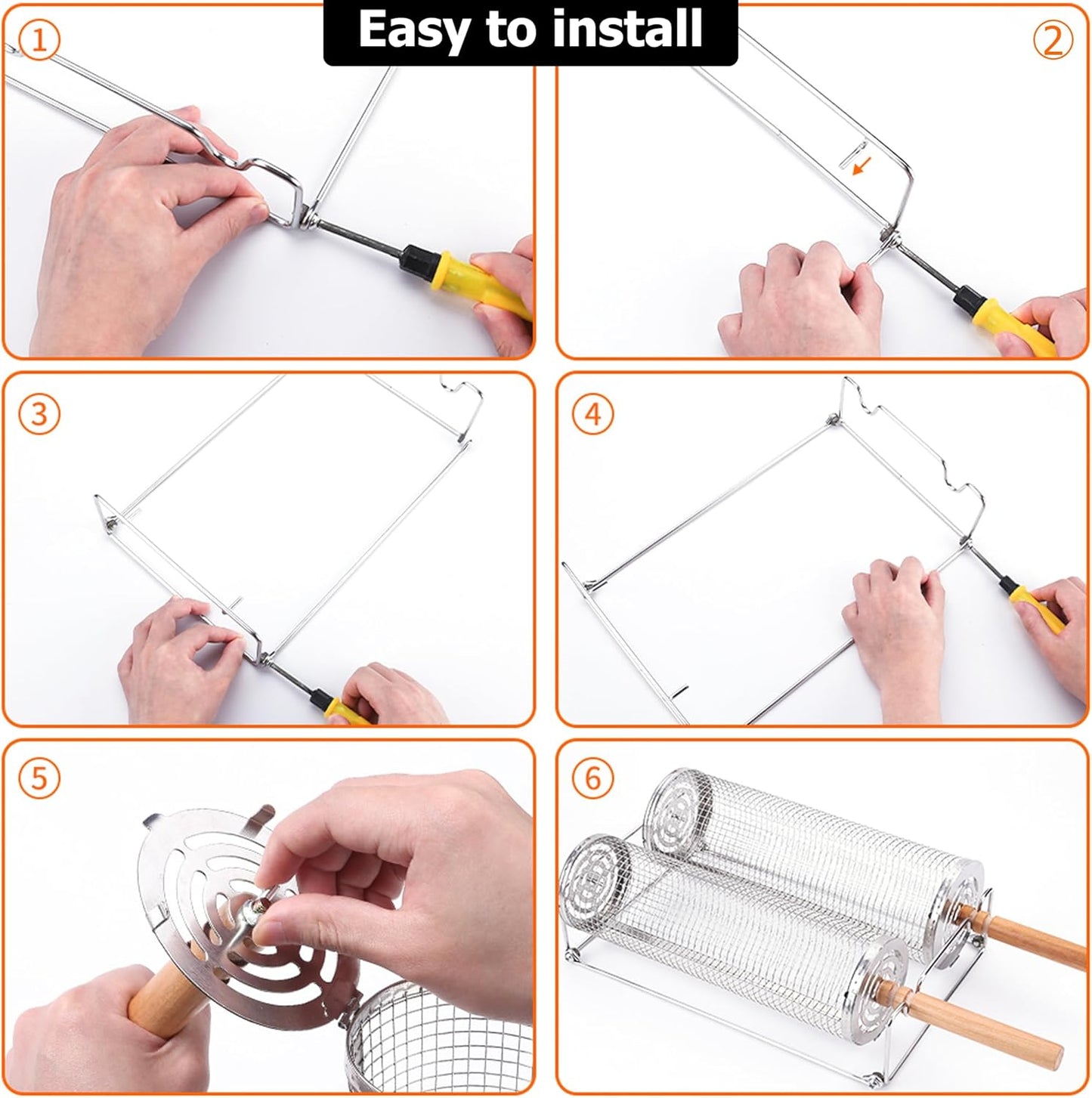 Easy to install

①

②

③

④

⑤

⑥