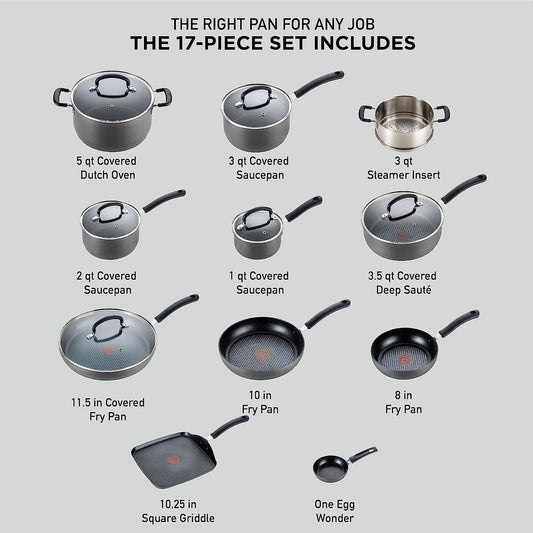 THE RIGHT PAN FOR ANY JOB
THE 17-PIECE SET INCLUDES

5 qt Covered
Dutch Oven

3 qt Covered
Saucepan

3 qt
Steamer Insert

2 qt Covered
Saucepan

1 qt Covered
Saucepan

3.5 qt Covered
Deep Sauté

11.5 in Covered
Fry Pan

10 in
Fry Pan

8 in
Fry Pan

10.25 in
Square Griddle

One Egg
Wonder