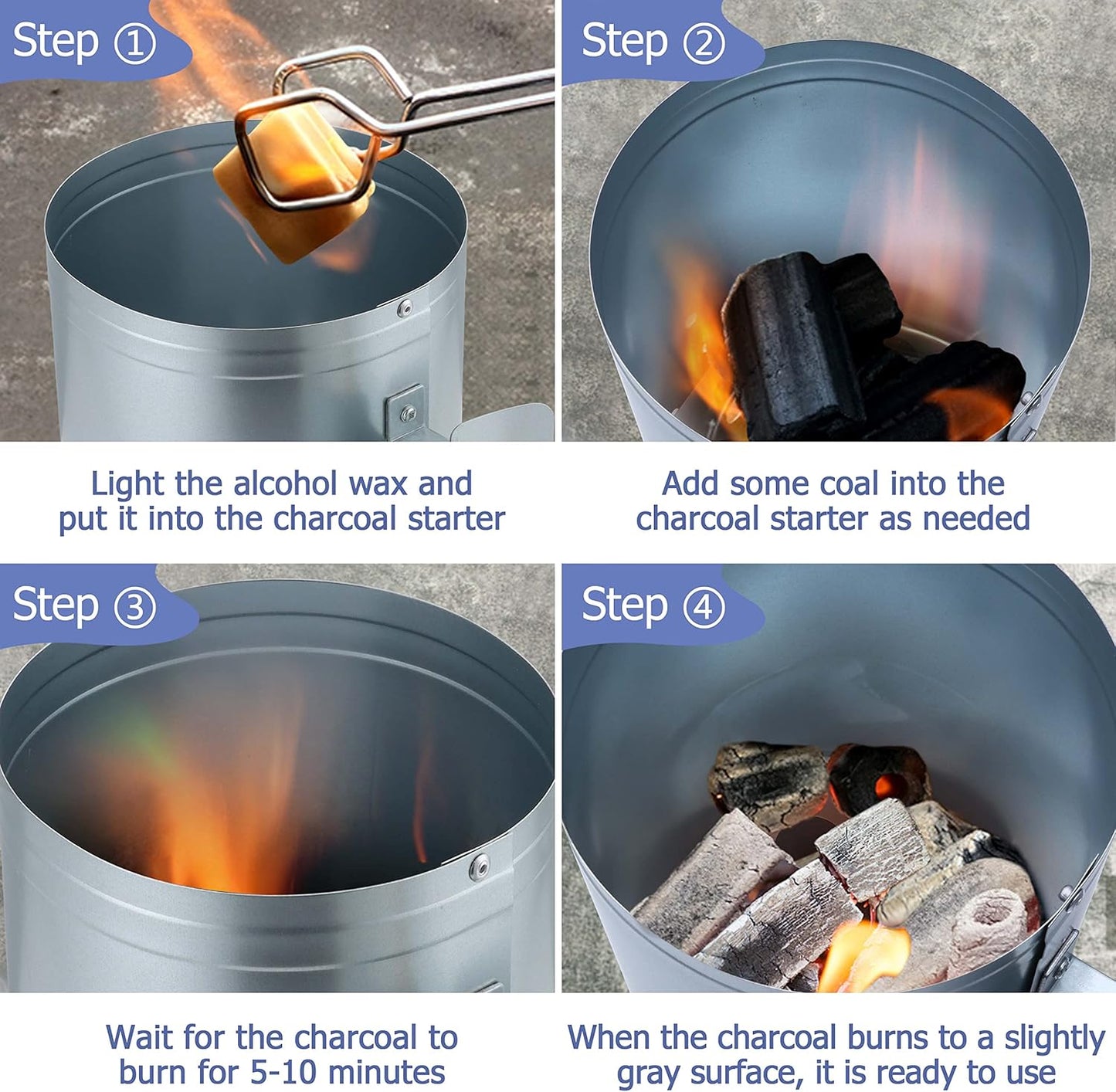 Step ①

Light the alcohol wax and put it into the charcoal starter

Step ②

Add some coal into the charcoal starter as needed

Step ③

Wait for the charcoal to burn for 5-10 minutes

Step ④

When the charcoal burns to a slightly gray surface, it is ready to use