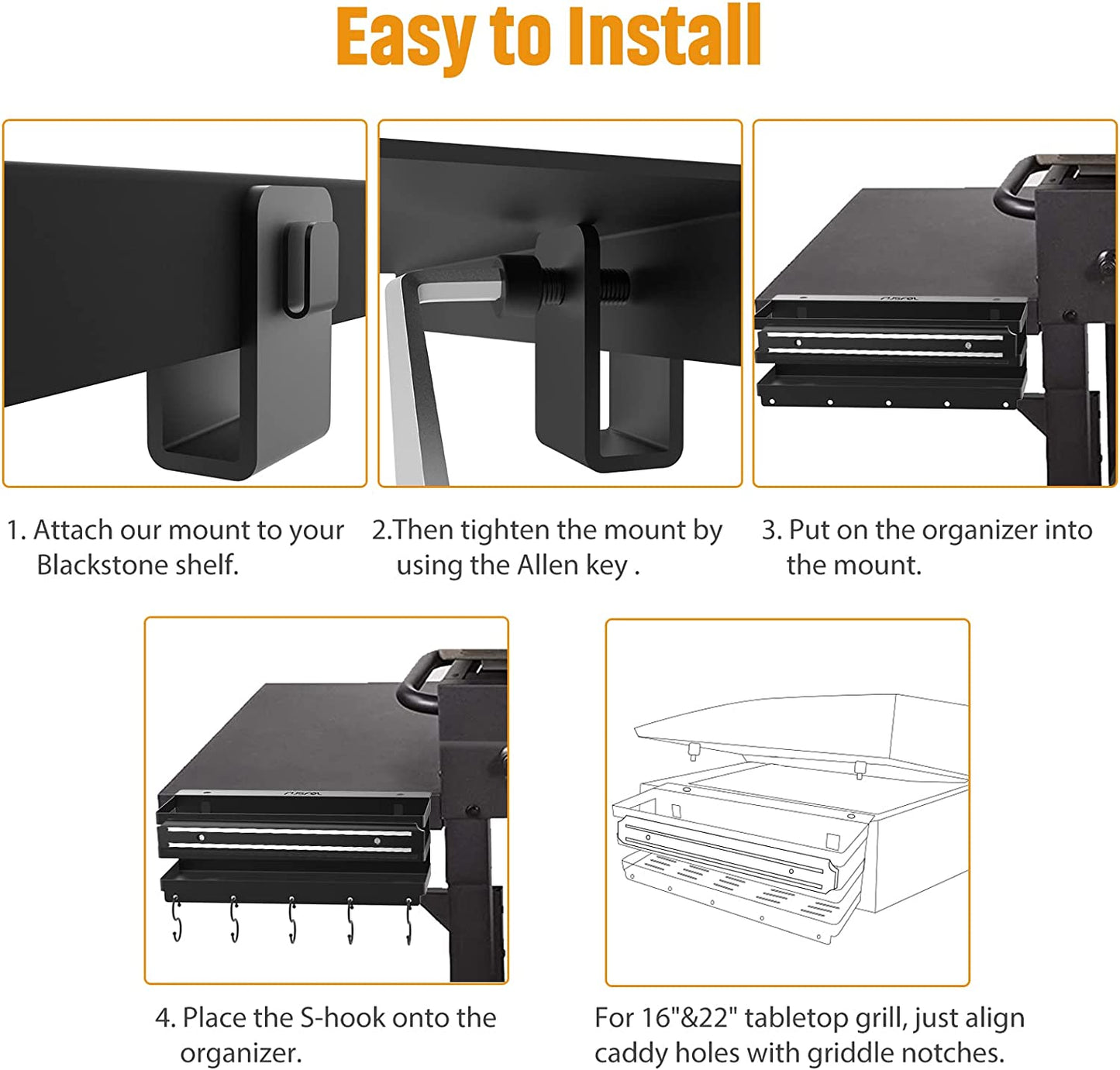 Easy to Install

1. Attach our mount to your Blackstone shelf.

2.Then tighten the mount by using the Allen key .

3. Put on the organizer into the mount.

4. Place the S-hook onto the organizer.

For 16"&22" tabletop grill, just align caddy holes with griddle notches.