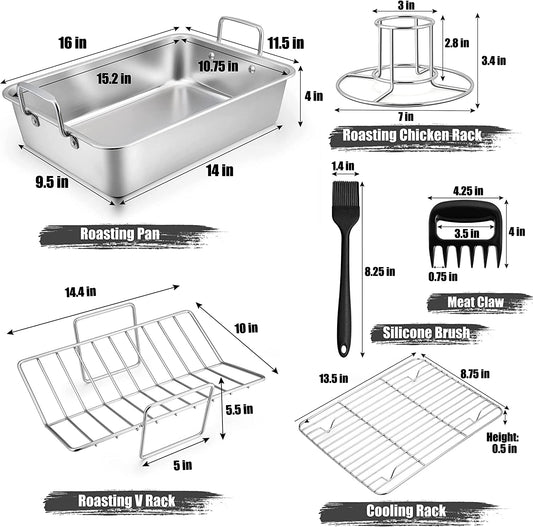 16 in
11.5 in
15.2 in
10.75 in
4 in
9.5 in
14 in
Roasting Pan

3 in
2.8 in
3.4 in
7 in
Roasting Chicken Rack

1.4 in
8.25 in
Silicone Brush

4.25 in
3.5 in
4 in
0.75 in
Meat Claw

14.4 in
10 in
5.5 in
5 in
Roasting V Rack

13.5 in
8.75 in
Height: 0.5 in
Cooling Rack