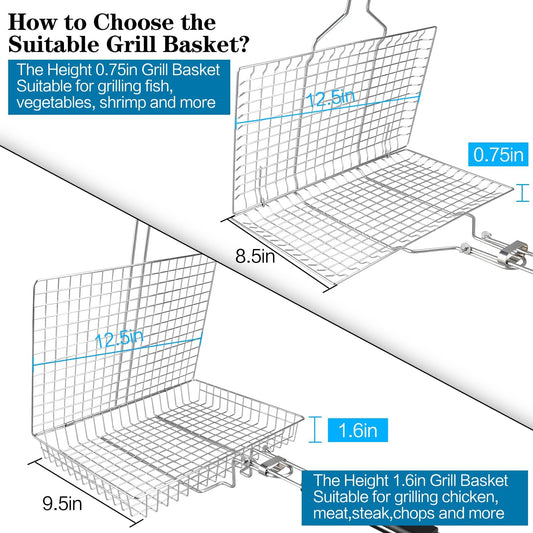 How to Choose the Suitable Grill Basket?

The Height 0.75in Grill Basket Suitable for grilling fish, vegetables, shrimp and more

12.5in

0.75in

8.5in

12.5in

1.6in

9.5in

The Height 1.6in Grill Basket Suitable for grilling chicken, meat,steak,chops and more