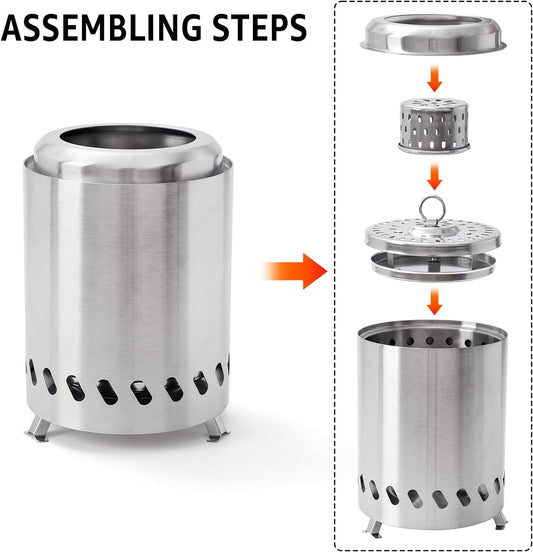 ASSEMBLING STEPS