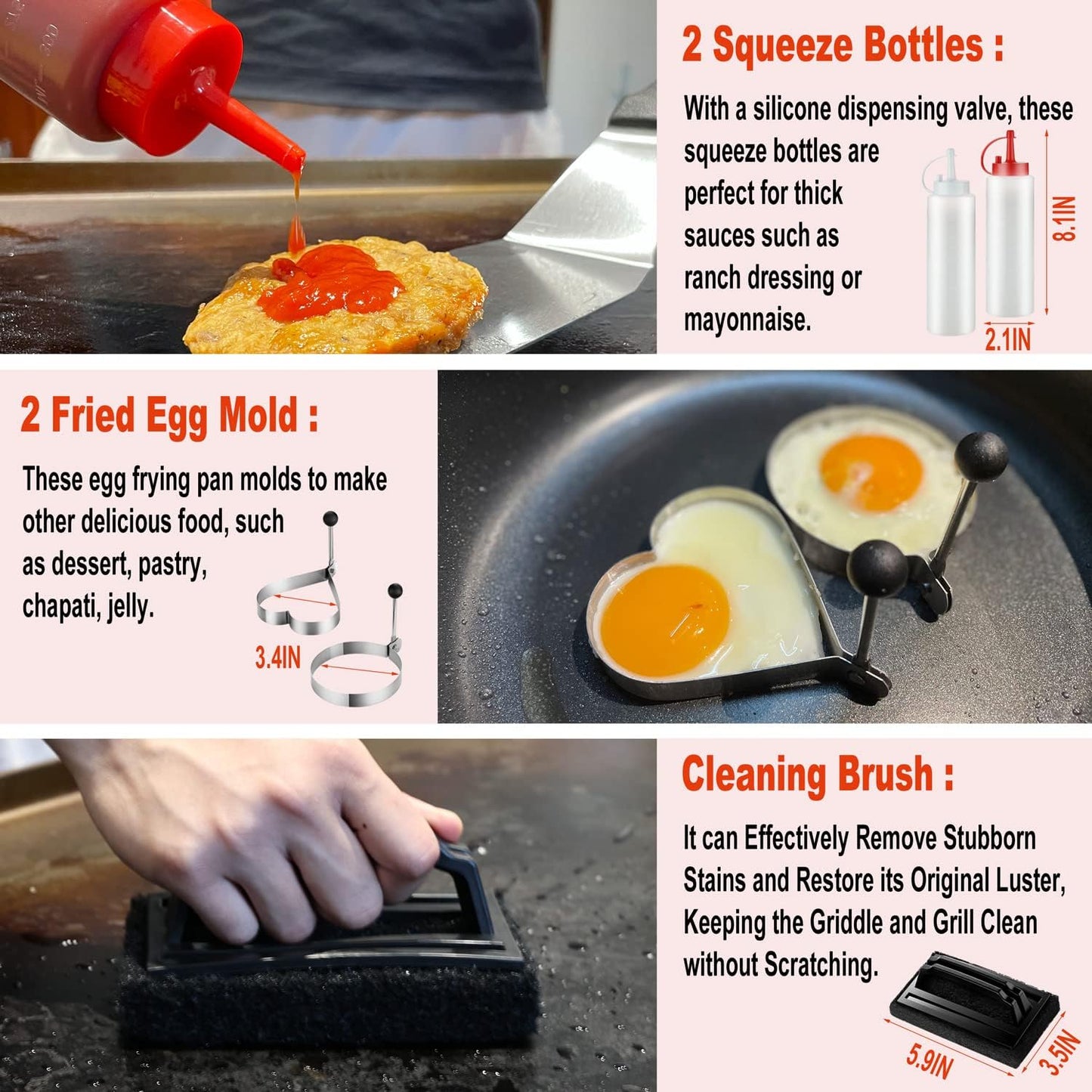 2 Squeeze Bottles :

With a silicone dispensing valve, these squeeze bottles are perfect for thick sauces such as ranch dressing or mayonnaise.

8.1IN

2.1IN

2 Fried Egg Mold :

These egg frying pan molds to make other delicious food, such as dessert, pastry, chapati, jelly.

3.4IN

Cleaning Brush :

It can Effectively Remove Stubborn Stains and Restore its Original Luster, Keeping the Griddle and Grill Clean without Scratching.

5.9IN

3.5IN