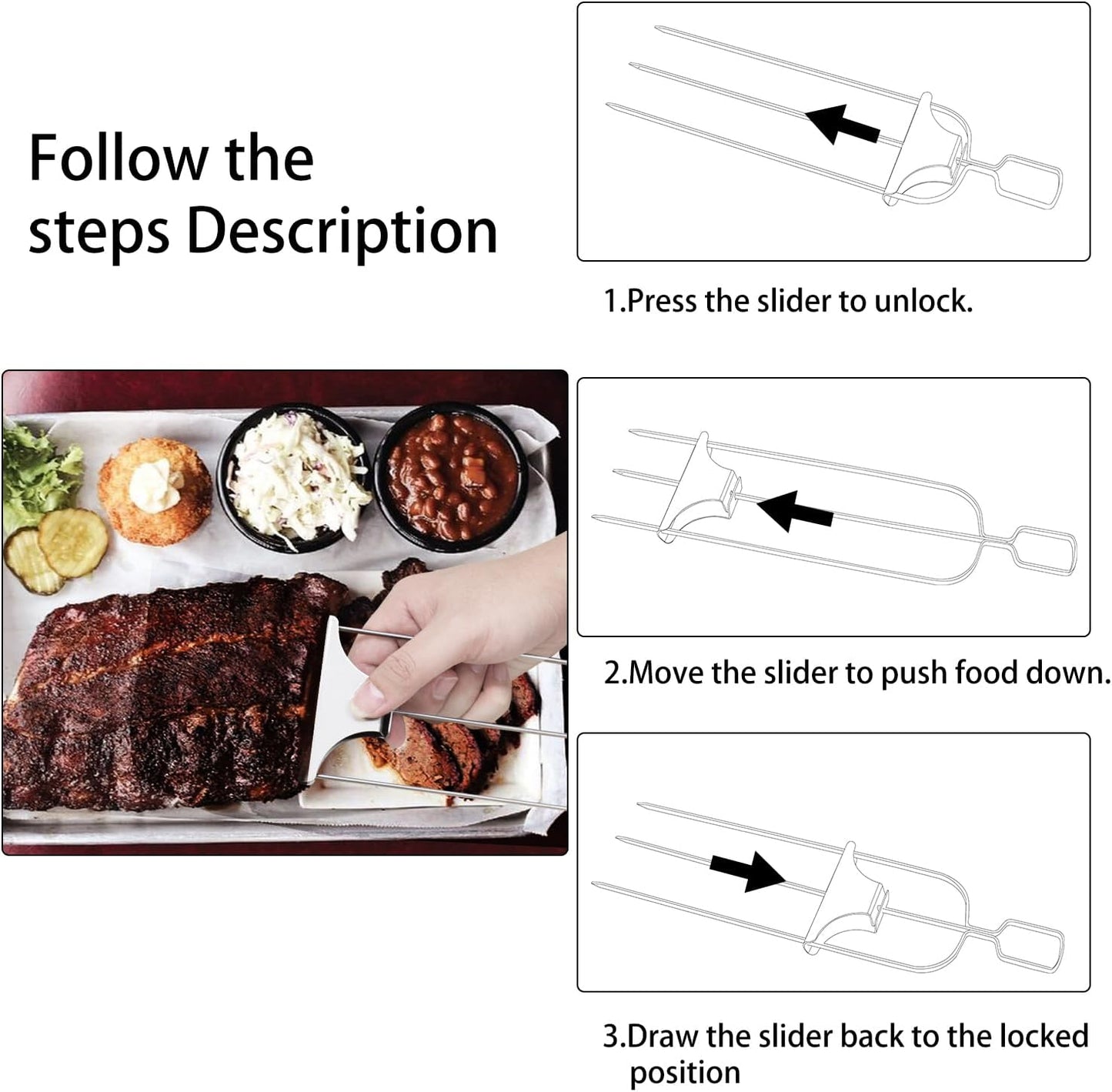 Follow the steps Description

1.Press the slider to unlock.

2.Move the slider to push food down.

3.Draw the slider back to the locked position