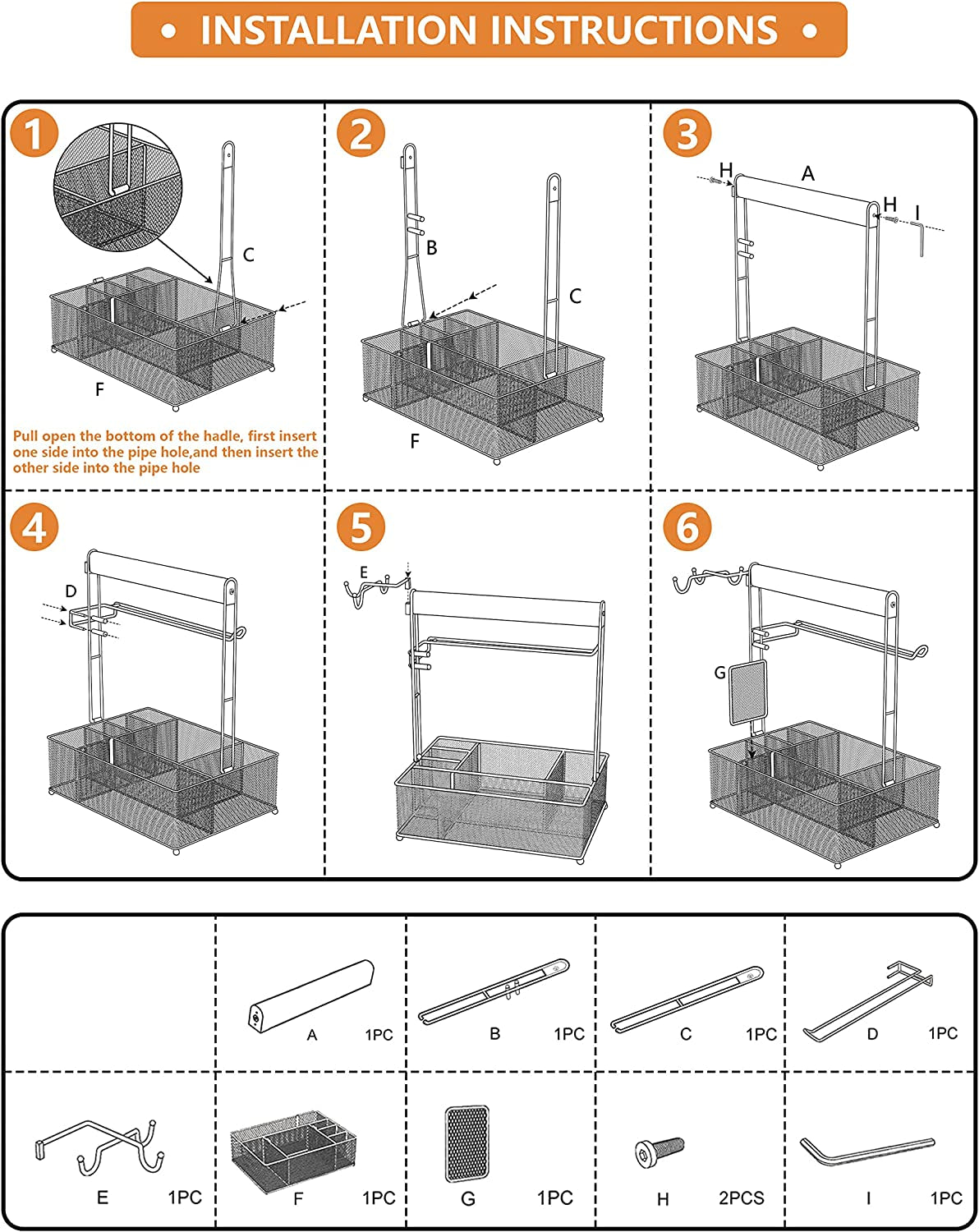 • INSTALLATION INSTRUCTIONS •

1

C

F

Pull open the bottom of the hadle, first insert one side into the pipe hole,and then insert the other side into the pipe hole

2

B

C

F

3

H

A

H

I

4

D

5

E

6

G

|  | A 1PC | B 1PC | C 1PC | D 1PC |
|---|---|---|---|---|
| E 1PC | F 1PC | G 1PC | H 2PCS | I 1PC |