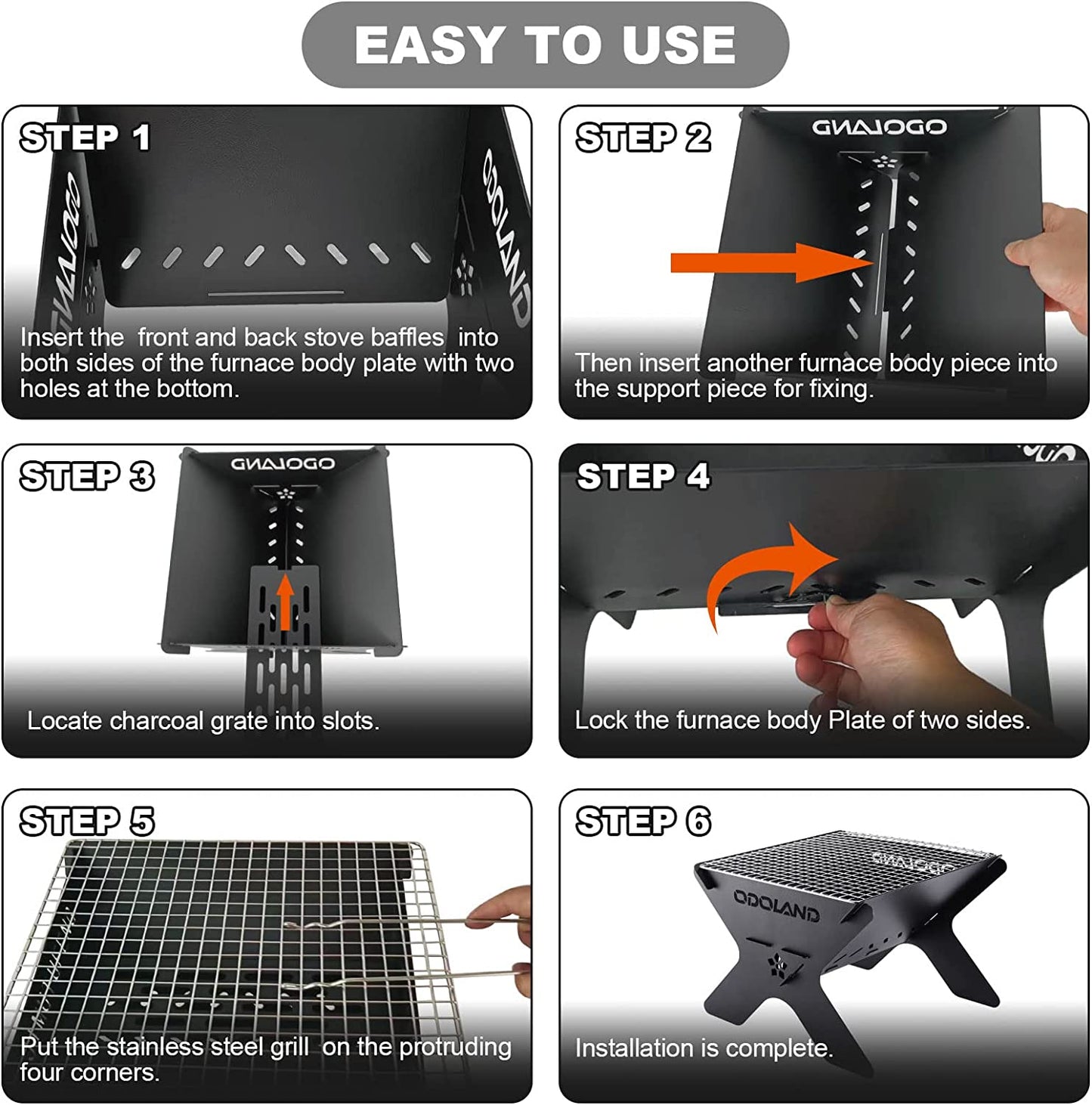 EASY TO USE

STEP 1

ODOLAND

ODOLAND

Insert the front and back stove baffles into both sides of the furnace body plate with two holes at the bottom.

STEP 2

ODOLAND

Then insert another furnace body piece into the support piece for fixing.

STEP 3

ODOLAND

Locate charcoal grate into slots.

STEP 4

Lock the furnace body Plate of two sides.

STEP 5

Put the stainless steel grill on the protruding four corners.

STEP 6

ODOLAND

ODOLAND

Installation is complete.