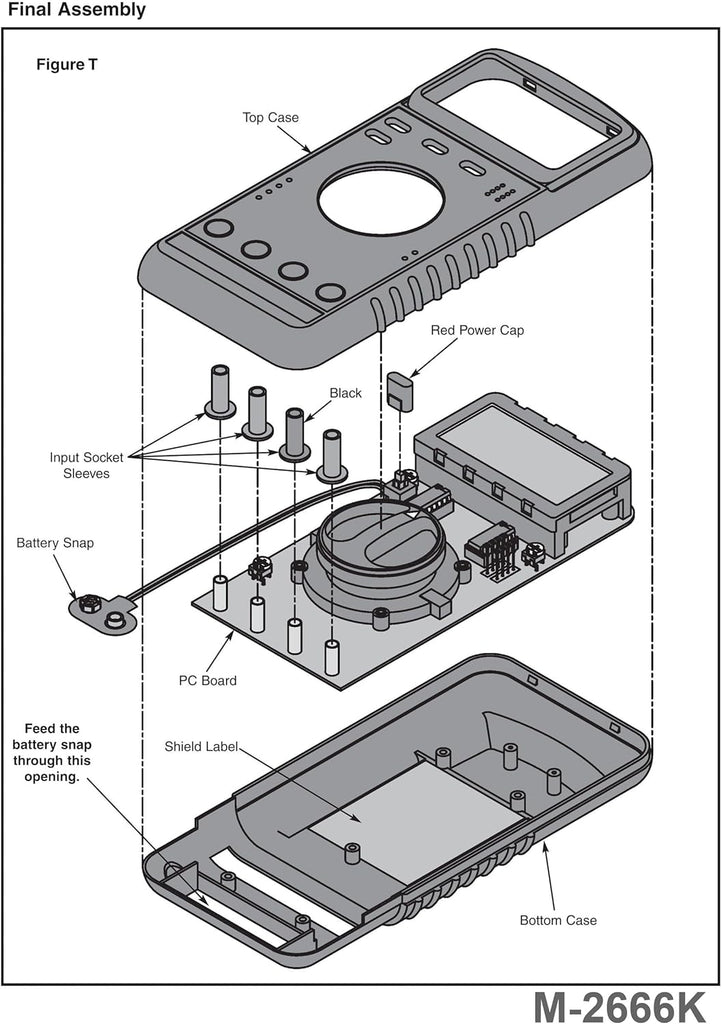 Final Assembly

Figure T

Top Case

Red Power Cap

Black

Input Socket Sleeves

Battery Snap

PC Board

Feed the battery snap through this opening.

Shield Label

Bottom Case

M-2666K