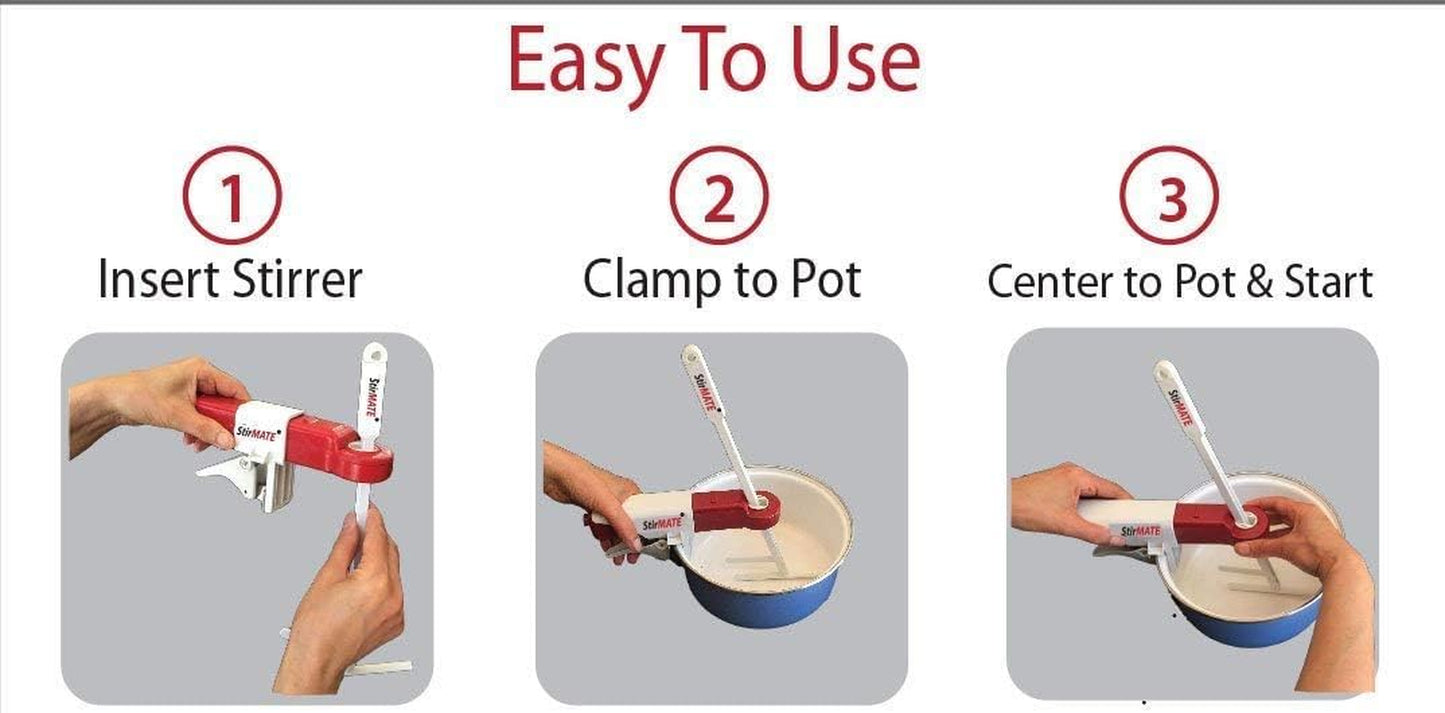 Easy To Use

1
Insert Stirrer

StirMATE

StirMATE

2
Clamp to Pot

StirMATE

StirMATE

3
Center to Pot & Start

StirMATE

StirMATE