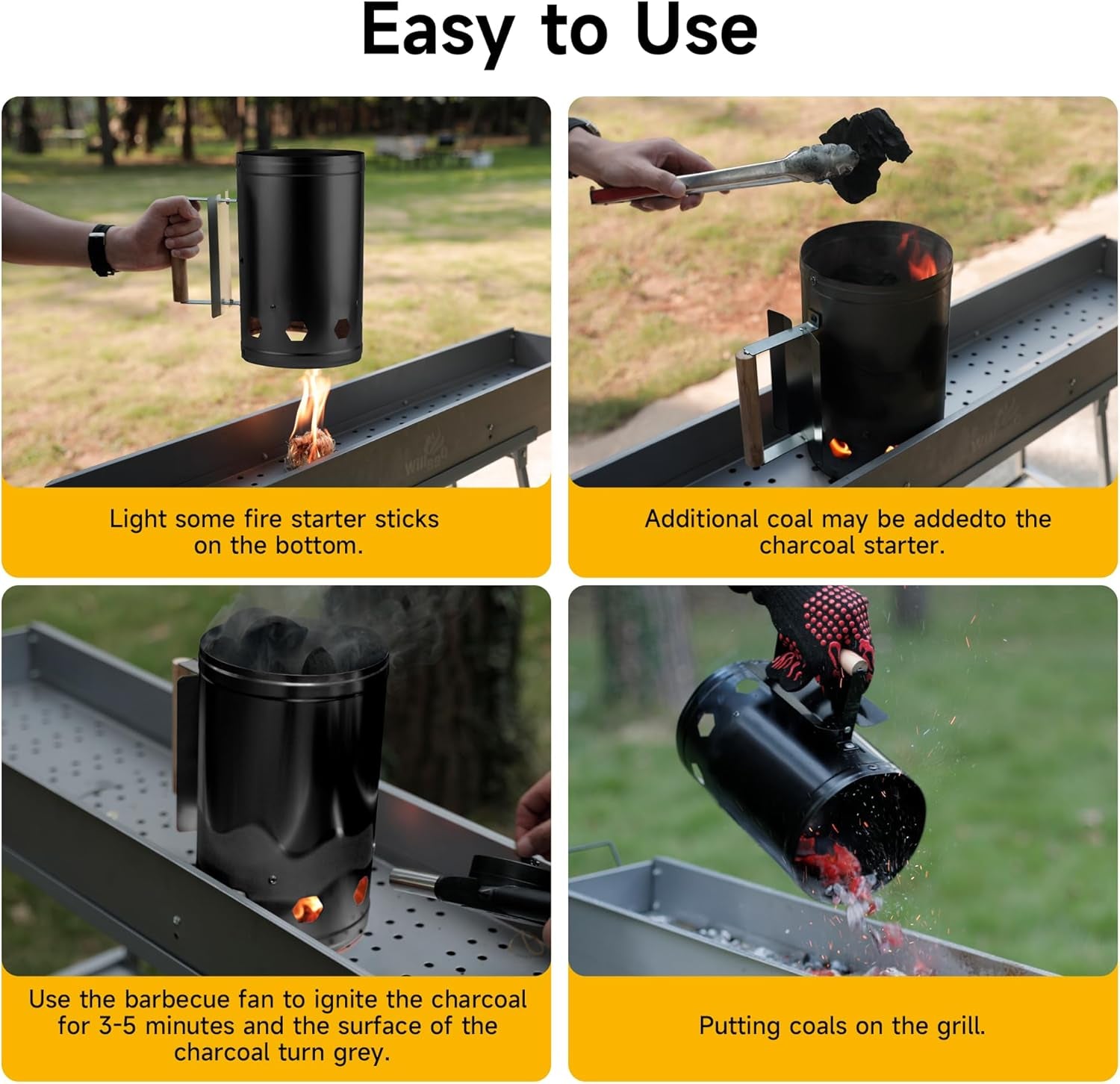 Easy to Use

Light some fire starter sticks on the bottom.

Additional coal may be addedto the charcoal starter.

Use the barbecue fan to ignite the charcoal for 3-5 minutes and the surface of the charcoal turn grey.

Putting coals on the grill.