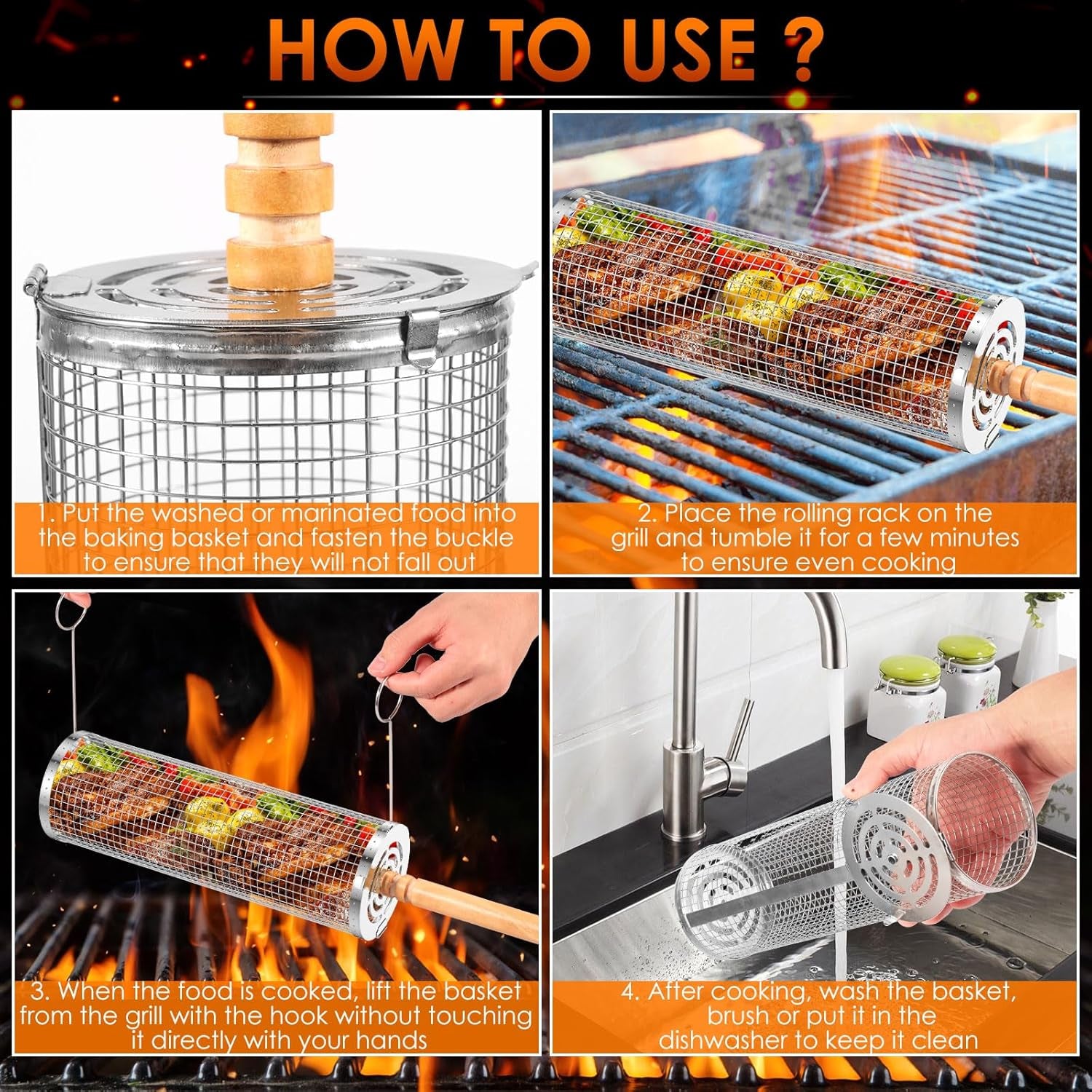 HOW TO USE ?

1. Put the washed or marinated food into the baking basket and fasten the buckle to ensure that they will not fall out

2. Place the rolling rack on the grill and tumble it for a few minutes to ensure even cooking

3. When the food is cooked, lift the basket from the grill with the hook without touching it directly with your hands

4. After cooking, wash the basket, brush or put it in the dishwasher to keep it clean