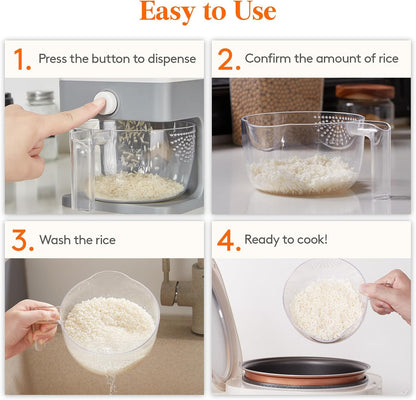 Easy to Use

1. Press the button to dispense

2. Confirm the amount of rice

3. Wash the rice

4. Ready to cook!