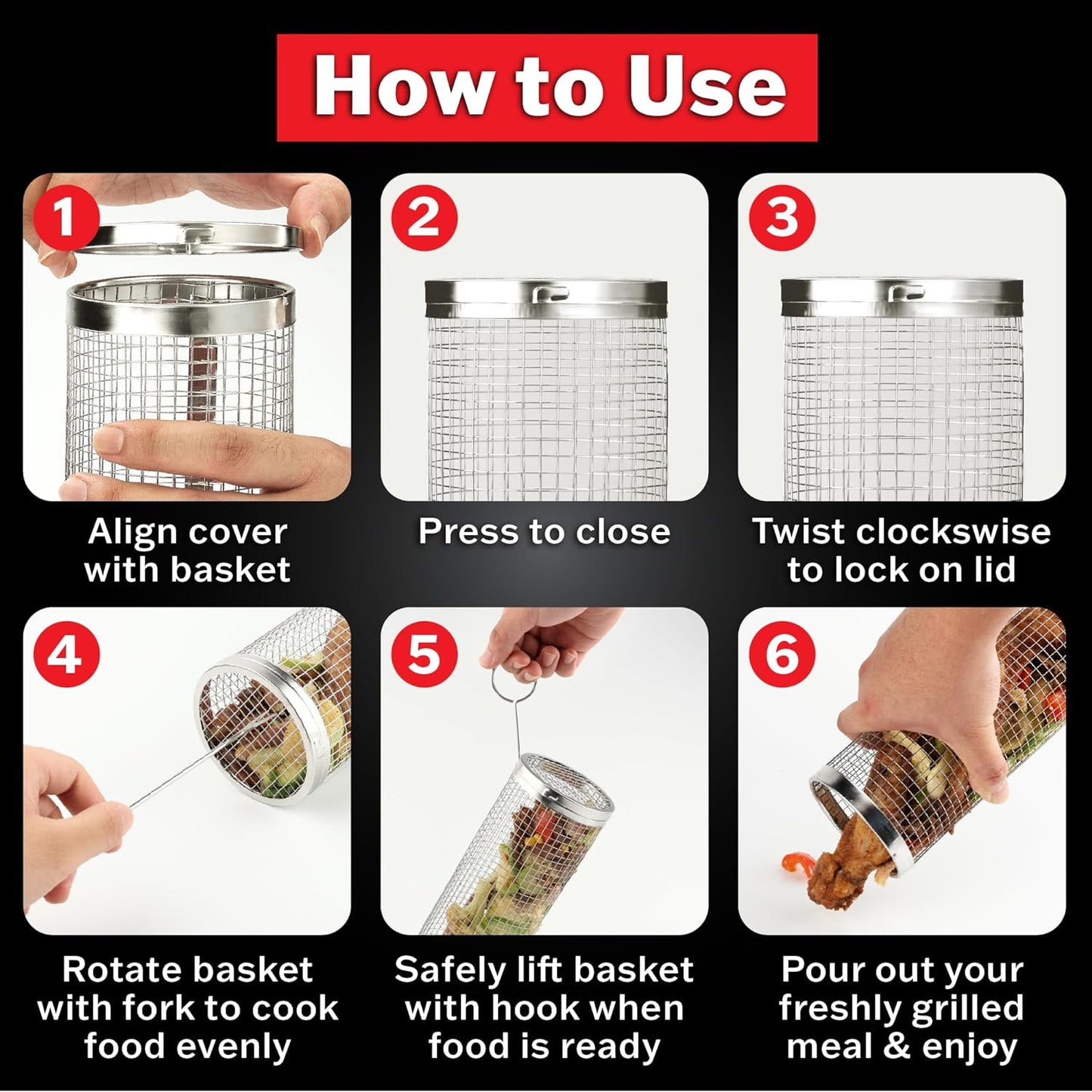 How to Use

1
Align cover with basket

2
Press to close

3
Twist clockswise to lock on lid

4
Rotate basket with fork to cook food evenly

5
Safely lift basket with hook when food is ready

6
Pour out your freshly grilled meal & enjoy