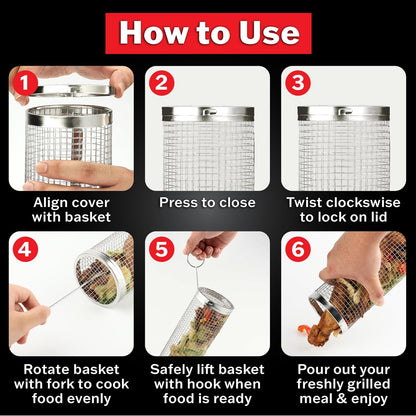 How to Use

1
Align cover with basket

2
Press to close

3
Twist clockswise to lock on lid

4
Rotate basket with fork to cook food evenly

5
Safely lift basket with hook when food is ready

6
Pour out your freshly grilled meal & enjoy