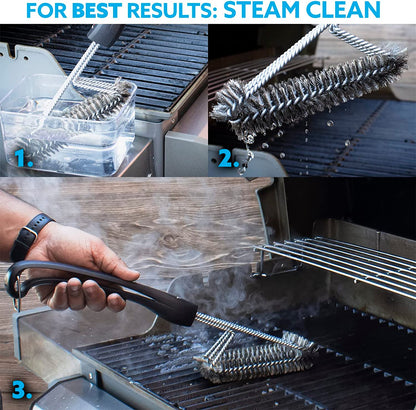 FOR BEST RESULTS: STEAM CLEAN

1.

2.

3.