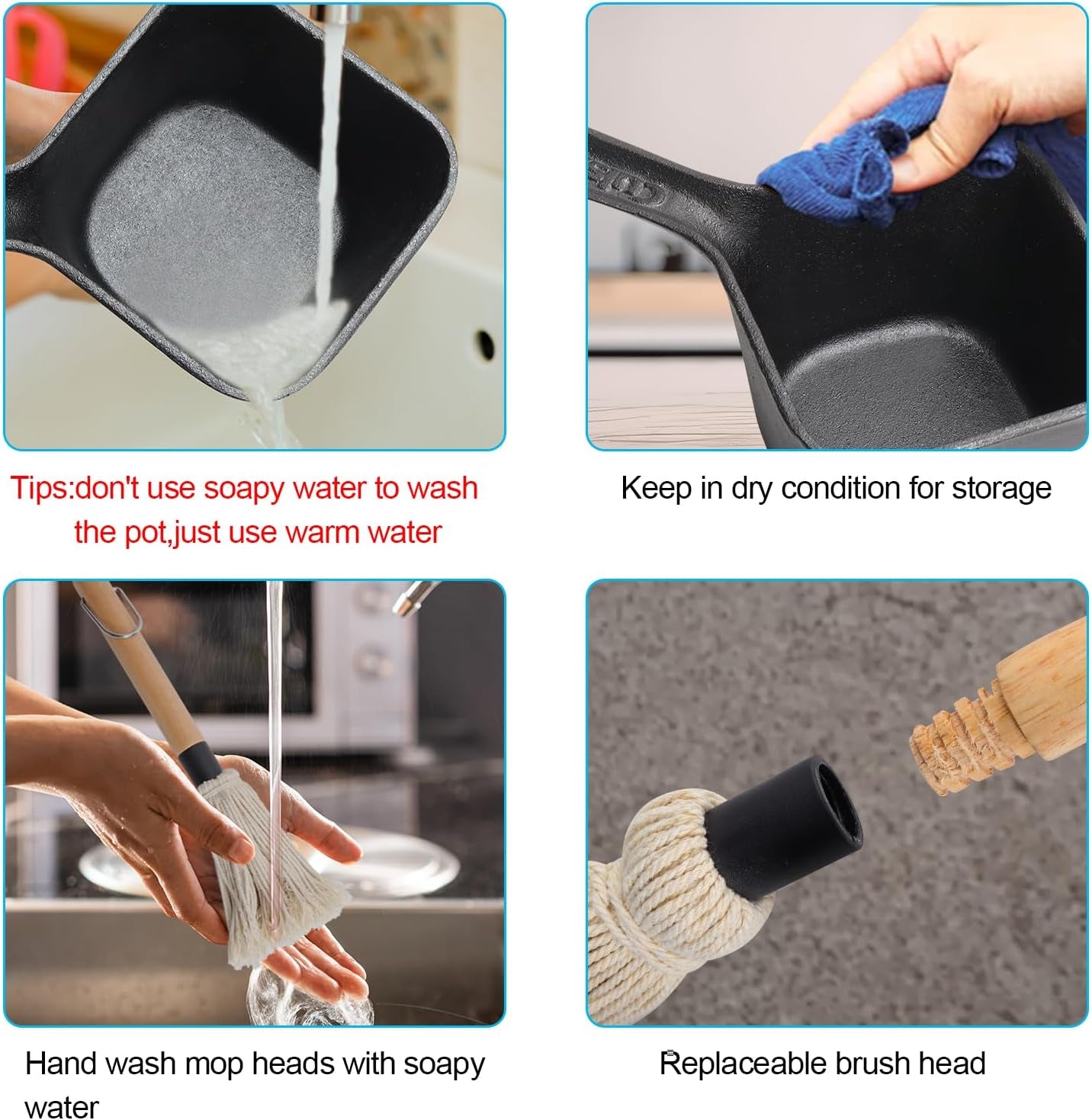 Tips:don't use soapy water to wash the pot,just use warm water

Keep in dry condition for storage

Hand wash mop heads with soapy water

Replaceable brush head