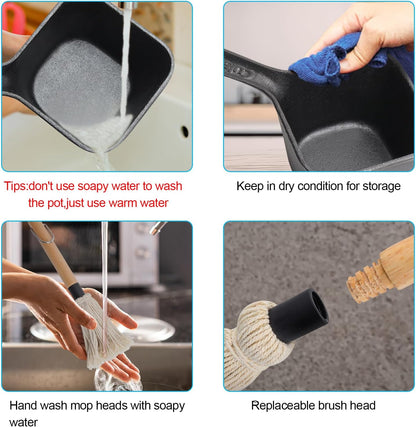 Tips:don't use soapy water to wash the pot,just use warm water

Keep in dry condition for storage

Hand wash mop heads with soapy water

Replaceable brush head