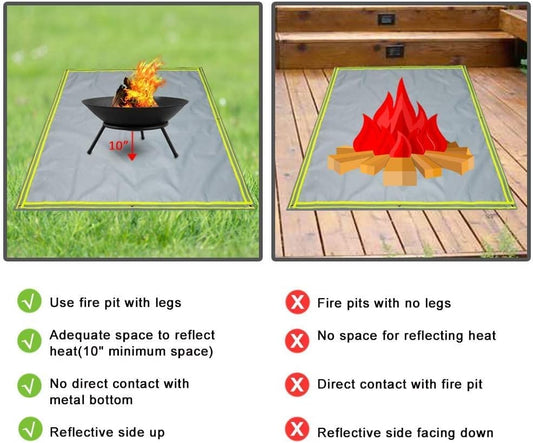 10"

√ Use fire pit with legs

√ Adequate space to reflect heat(10" minimum space)

√ No direct contact with metal bottom

√ Reflective side up

X Fire pits with no legs

X No space for reflecting heat

X Direct contact with fire pit

X Reflective side facing down