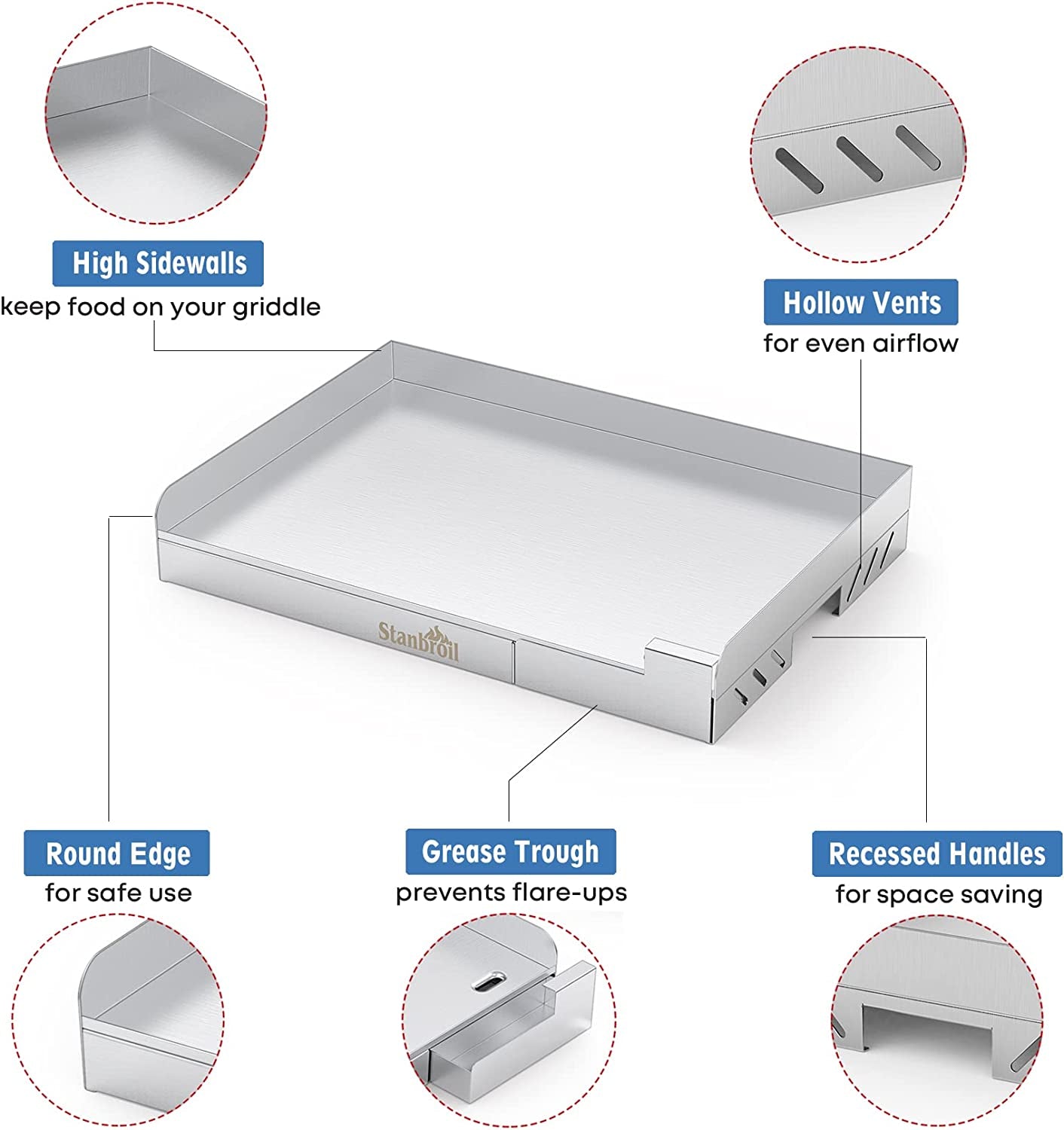 High Sidewalls
keep food on your griddle

Hollow Vents
for even airflow

Stanbroil

Round Edge
for safe use

Grease Trough
prevents flare-ups

Recessed Handles
for space saving