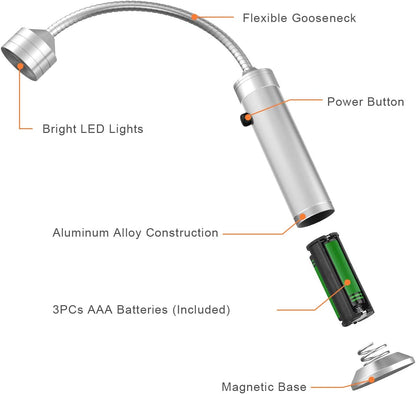 Flexible Gooseneck

Power Button

Bright LED Lights

Aluminum Alloy Construction

3PCs AAA Batteries (Included)

Magnetic Base