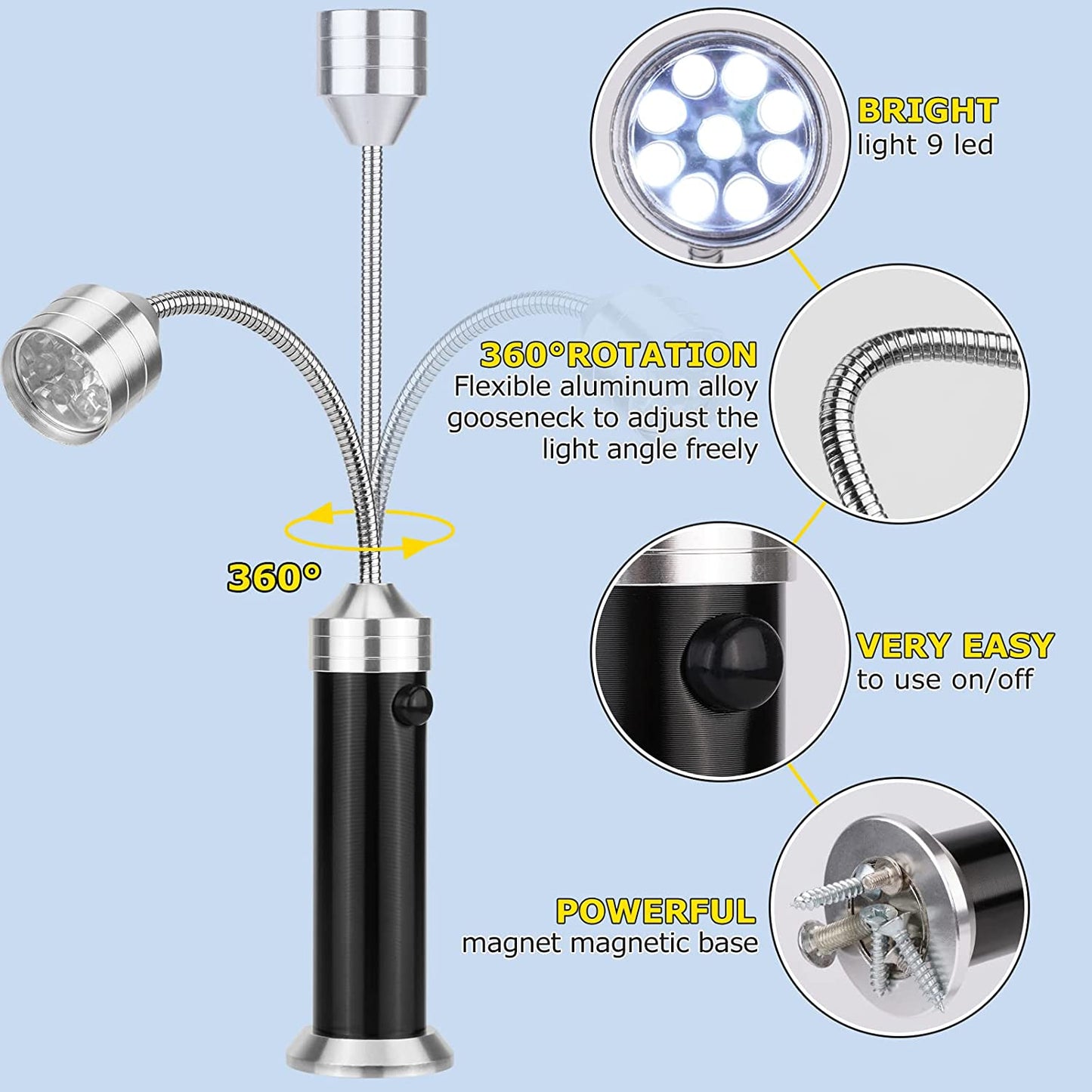 BRIGHT
light 9 led

360°ROTATION
Flexible aluminum alloy gooseneck to adjust the light angle freely

360°

VERY EASY
to use on/off

POWERFUL
magnet magnetic base