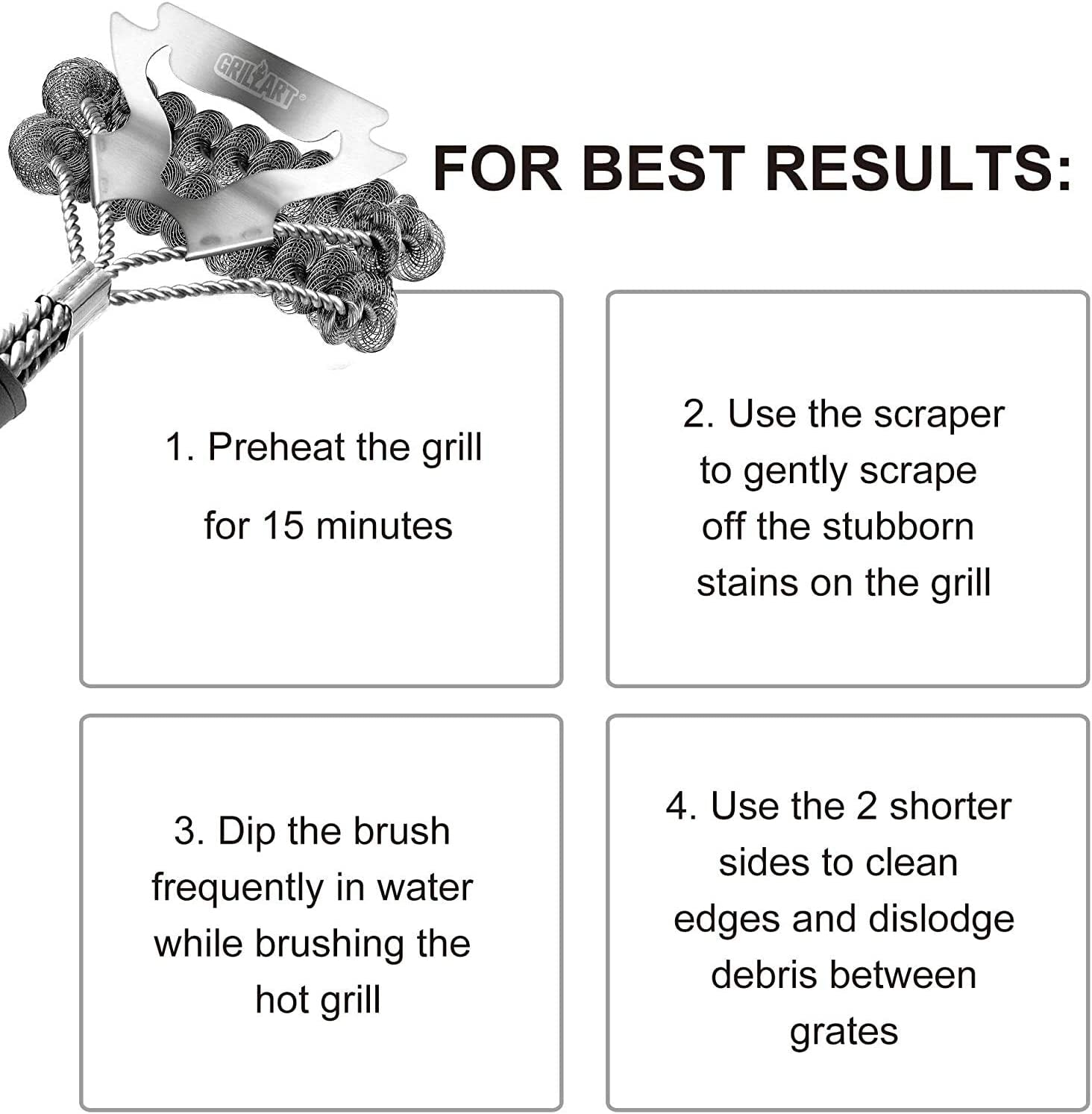 GRILLART

FOR BEST RESULTS:

1. Preheat the grill for 15 minutes

2. Use the scraper to gently scrape off the stubborn stains on the grill

3. Dip the brush frequently in water while brushing the hot grill

4. Use the 2 shorter sides to clean edges and dislodge debris between grates