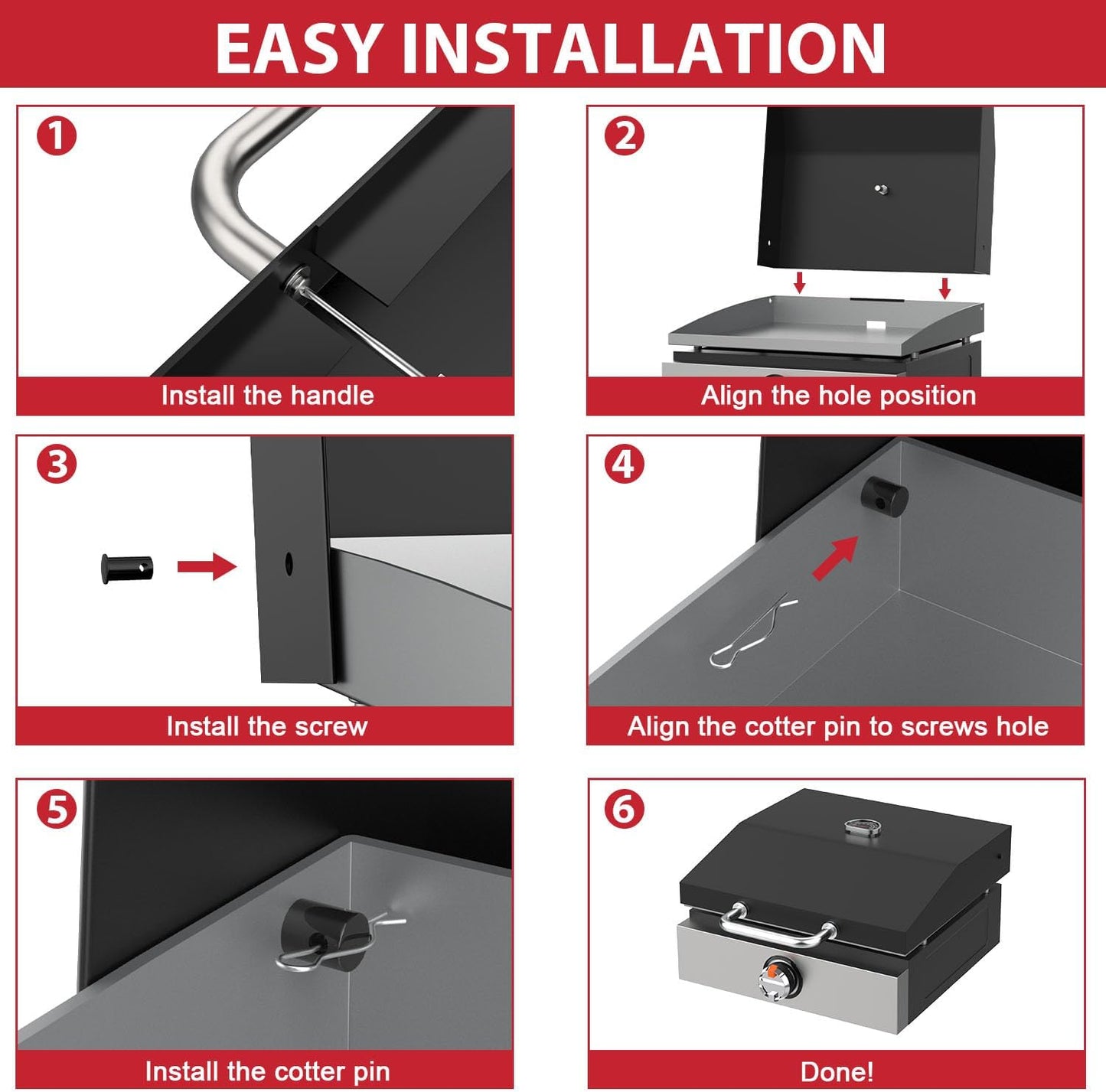 EASY INSTALLATION

1
Install the handle

2
Align the hole position

3
Install the screw

4
Align the cotter pin to screws hole

5
Install the cotter pin

6
Done!