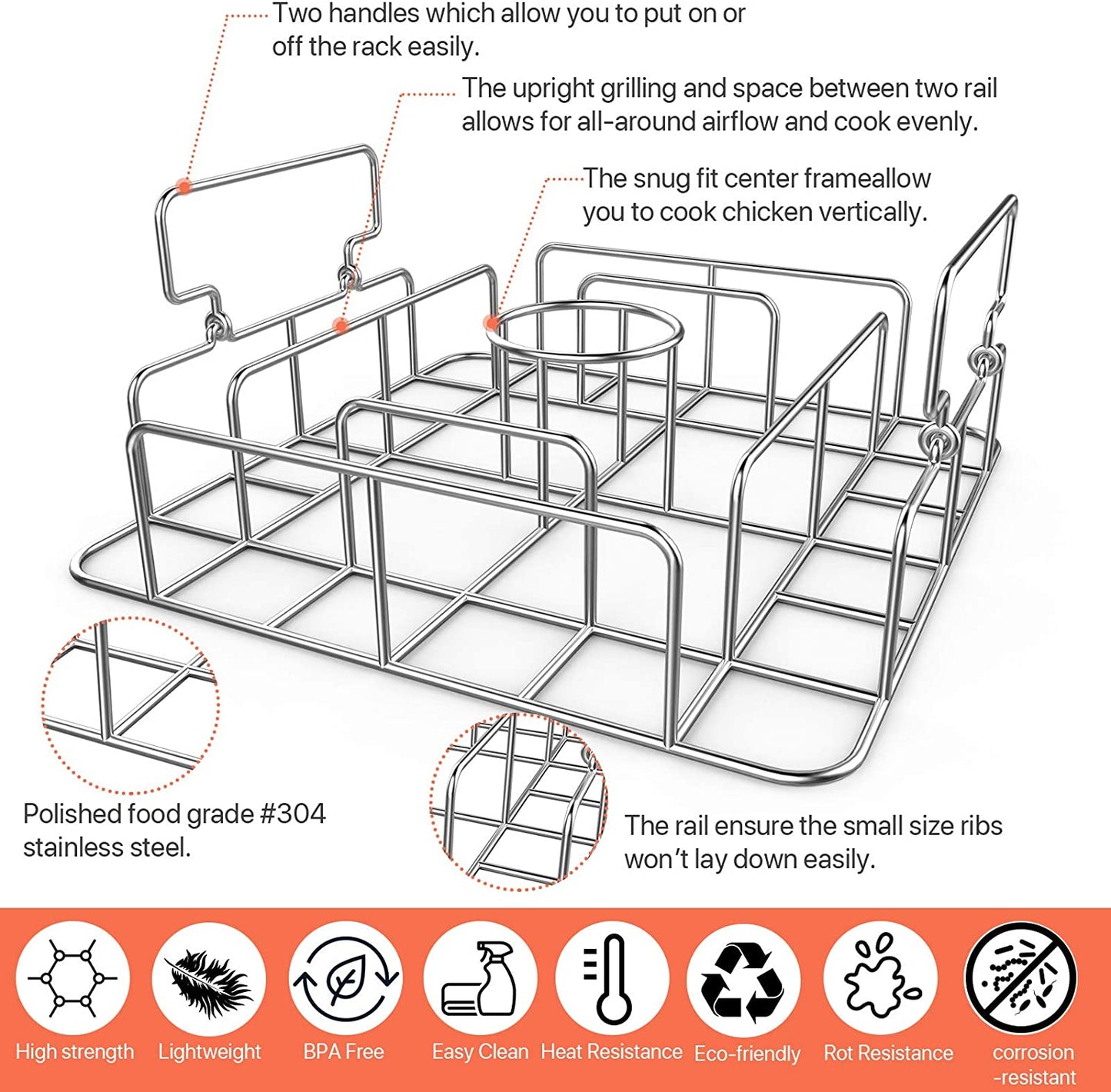 Two handles which allow you to put on or off the rack easily.

The upright grilling and space between two rail allows for all-around airflow and cook evenly.

The snug fit center frameallow you to cook chicken vertically.

Polished food grade #304 stainless steel.

The rail ensure the small size ribs won't lay down easily.

High strength
Lightweight
BPA Free
Easy Clean
Heat Resistance
Eco-friendly
Rot Resistance
corrosion -resistant