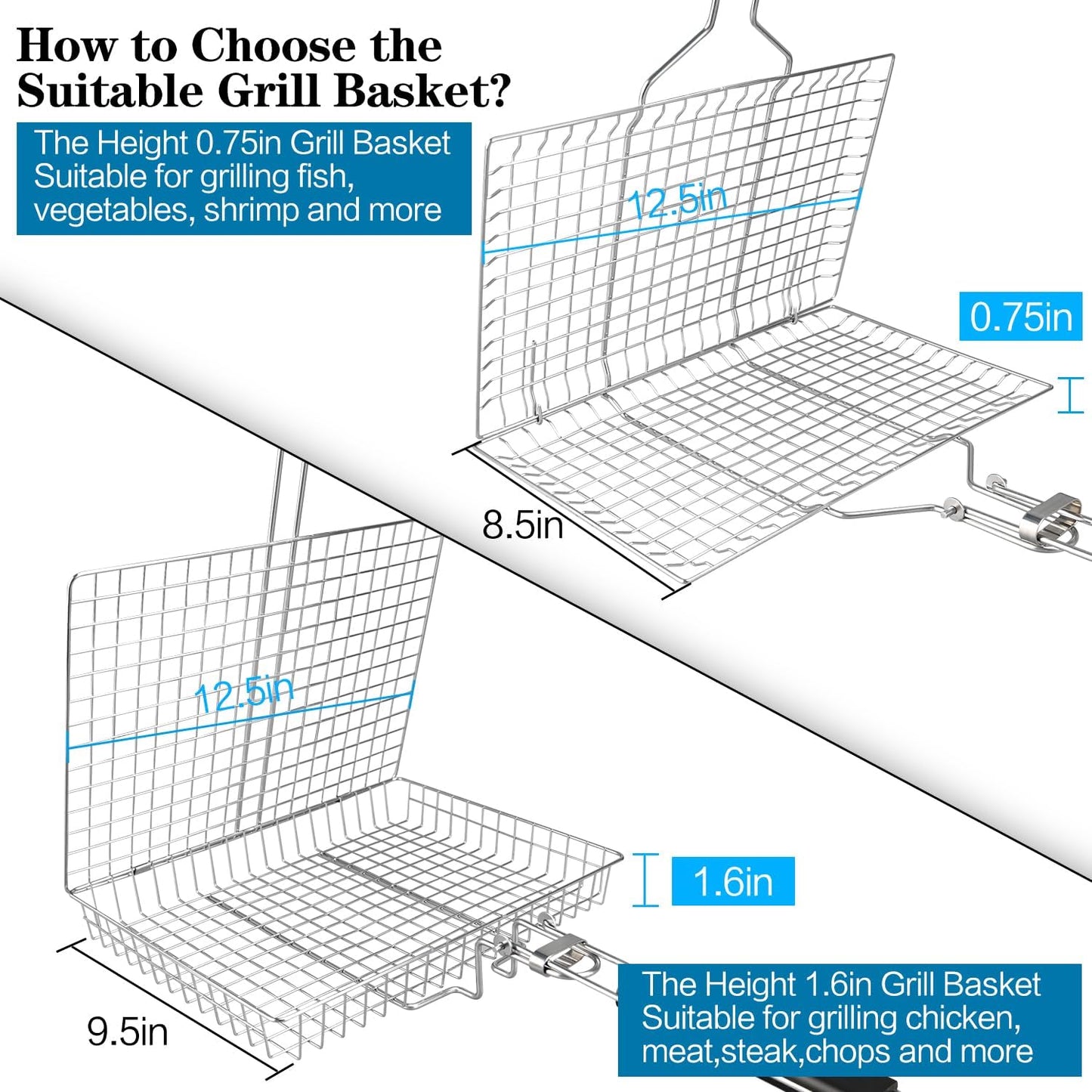 How to Choose the Suitable Grill Basket?

The Height 0.75in Grill Basket
Suitable for grilling fish, vegetables, shrimp and more

12.5in

0.75in

8.5in

12.5in

1.6in

9.5in

The Height 1.6in Grill Basket
Suitable for grilling chicken, meat,steak,chops and more