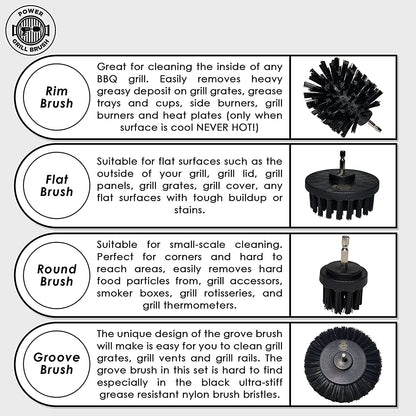 POWER GRILL BRUSH

Rim Brush

Great for cleaning the inside of any BBQ grill. Easily removes heavy greasy deposit on grill grates, grease trays and cups, side burners, grill burners and heat plates (only when surface is cool NEVER HOT!)

Flat Brush

Suitable for flat surfaces such as the outside of your grill, grill lid, grill panels, grill grates, grill cover, any flat surfaces with tough buildup or stains.

Round Brush

Suitable for small-scale cleaning. Perfect for corners and hard to reach areas, easily removes hard food particles from, grill accessors, smoker boxes, grill rotisseries, and grill thermometers.

Groove Brush

The unique design of the grove brush will make is easy for you to clean grill grates, grill vents and grill rails. The grove brush in this set is hard to find especially in the black ultra-stiff grease resistant nylon brush bristles.