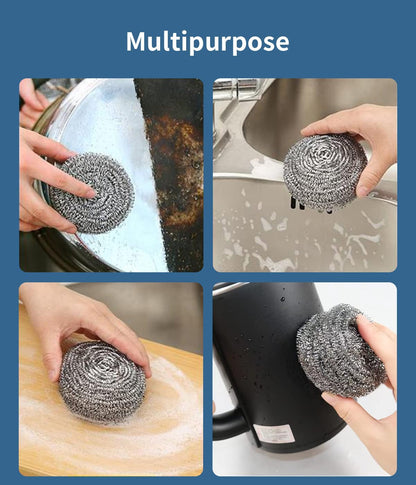 Multipurpose