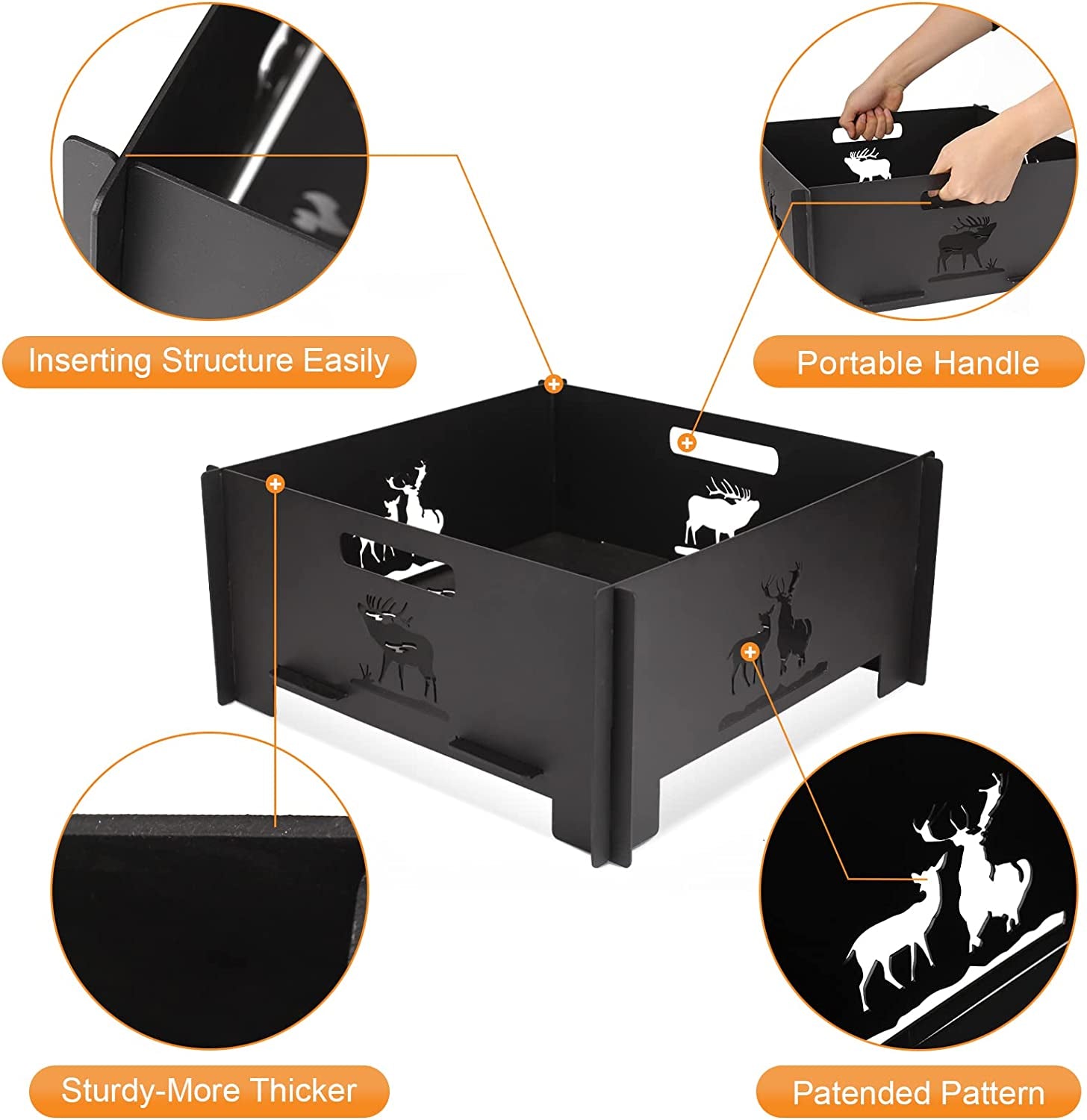 Inserting Structure Easily

Portable Handle

Sturdy-More Thicker

Patended Pattern