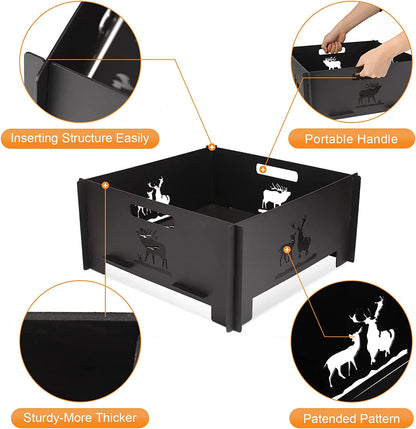 Inserting Structure Easily

Portable Handle

Sturdy-More Thicker

Patended Pattern