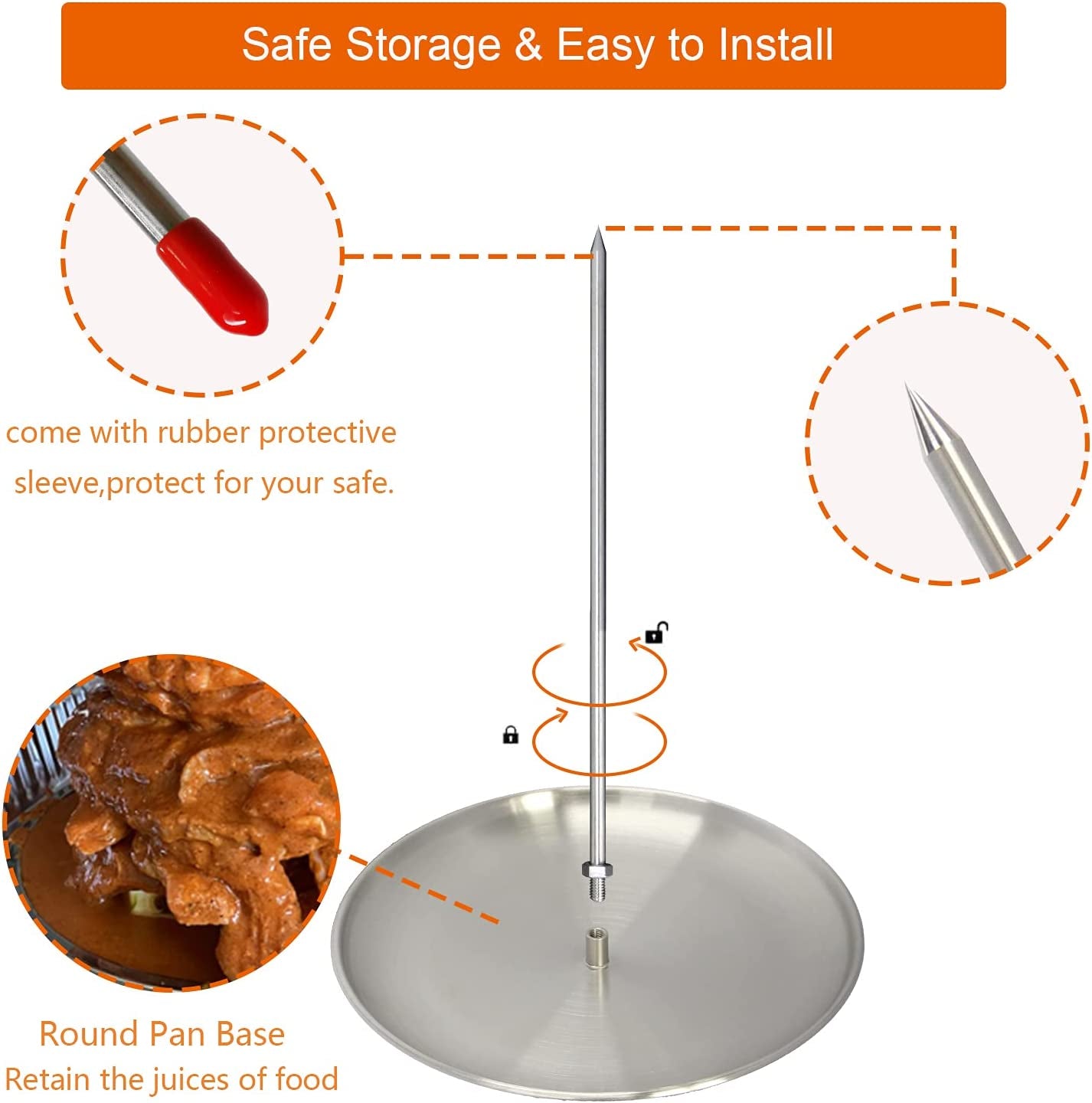 Safe Storage & Easy to Install

come with rubber protective sleeve,protect for your safe.

Round Pan Base
Retain the juices of food