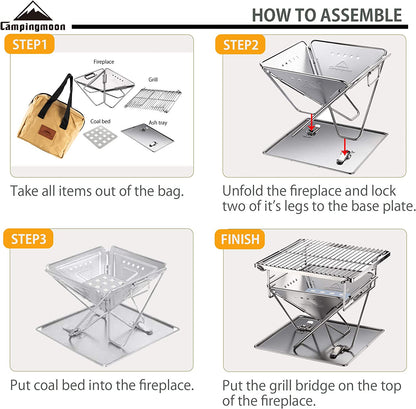 Campingmoon

HOW TO ASSEMBLE

STEP1

Fireplace

Grill

Coal bed

Ash tray

Take all items out of the bag.

STEP2

Unfold the fireplace and lock two of it's legs to the base plate.

STEP3

Put coal bed into the fireplace.

FINISH

Put the grill bridge on the top of the fireplace.