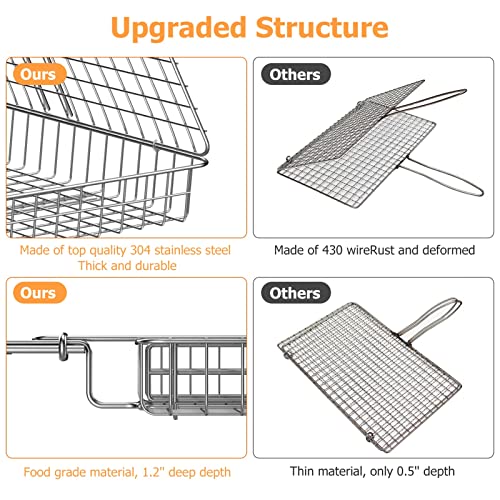 Upgraded Structure

Ours

Made of top quality 304 stainless steel
Thick and durable

Others

Made of 430 wireRust and deformed

Ours

Food grade material, 1.2'' deep depth

Others

Thin material, only 0.5'' depth