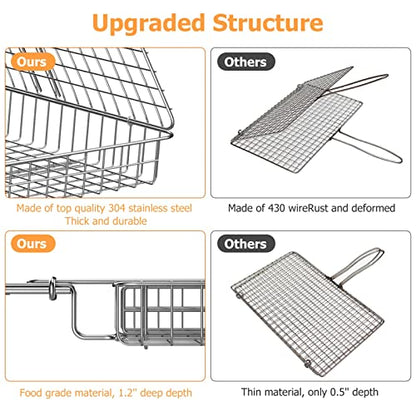 Upgraded Structure

Ours

Made of top quality 304 stainless steel
Thick and durable

Others

Made of 430 wireRust and deformed

Ours

Food grade material, 1.2" deep depth

Others

Thin material, only 0.5" depth