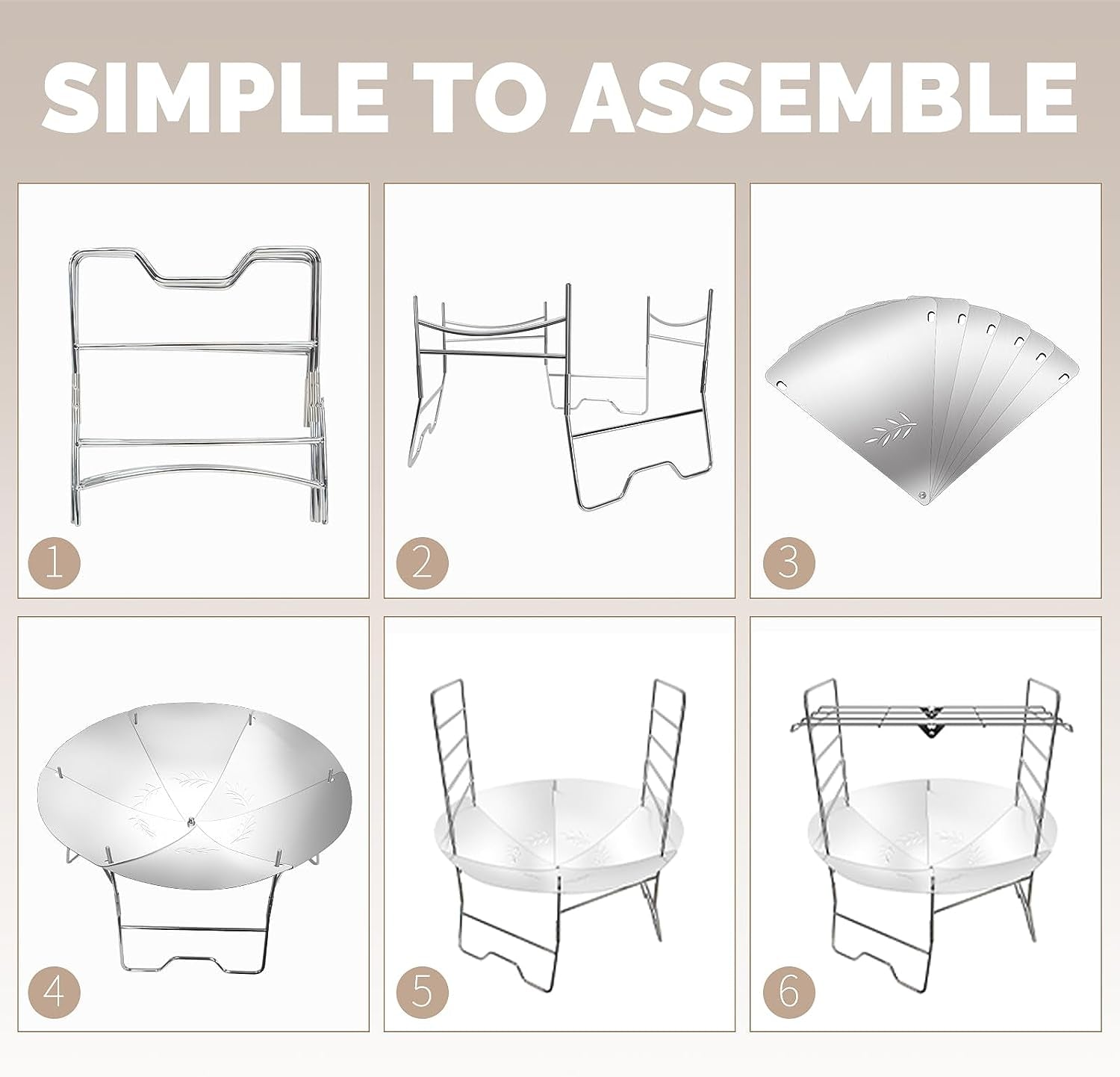 SIMPLE TO ASSEMBLE

1

2

3

4

5

6