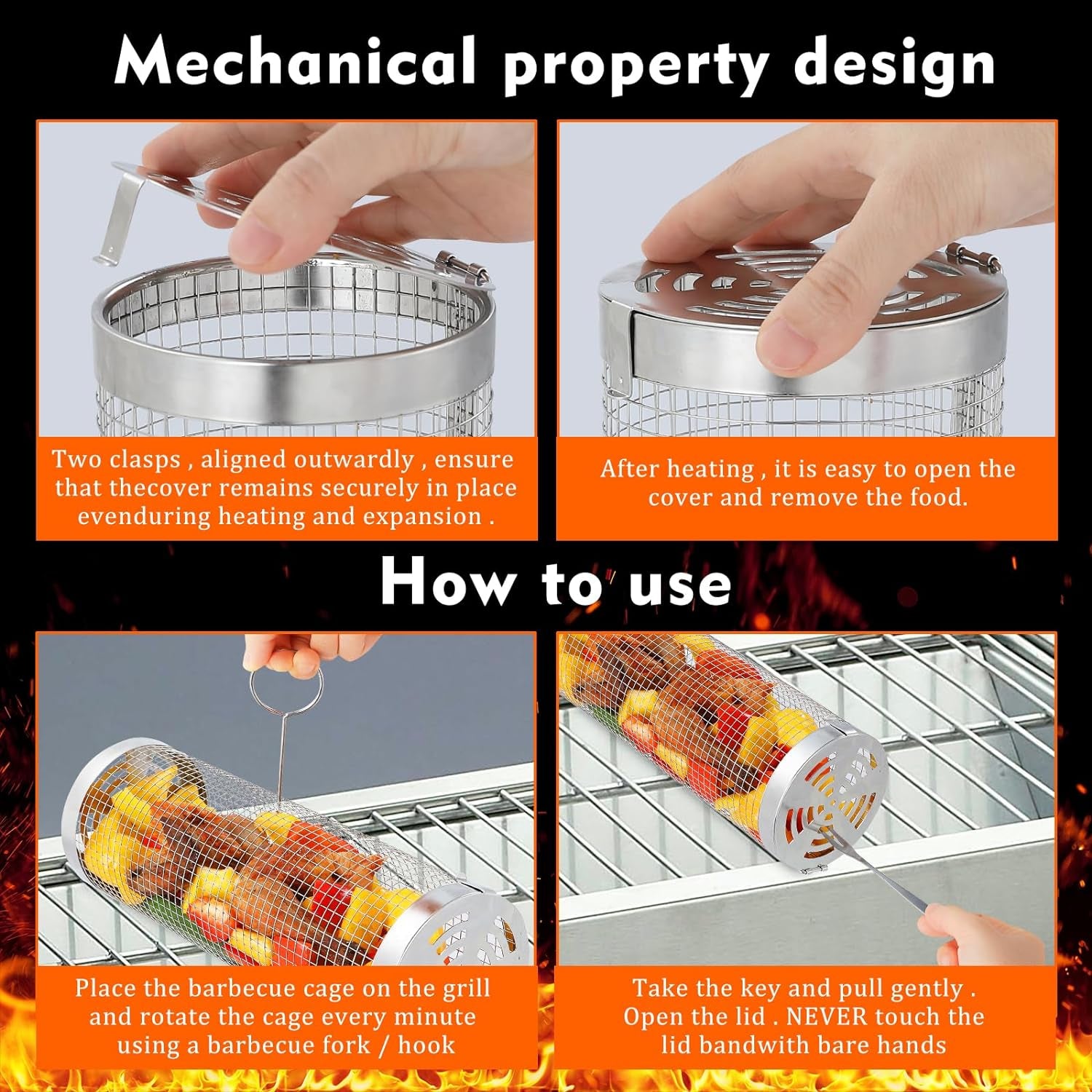 Mechanical property design

Two clasps , aligned outwardly , ensure that thecover remains securely in place evenduring heating and expansion .

After heating , it is easy to open the cover and remove the food.

How to use

Place the barbecue cage on the grill and rotate the cage every minute using a barbecue fork / hook

Take the key and pull gently . Open the lid . NEVER touch the lid bandwith bare hands