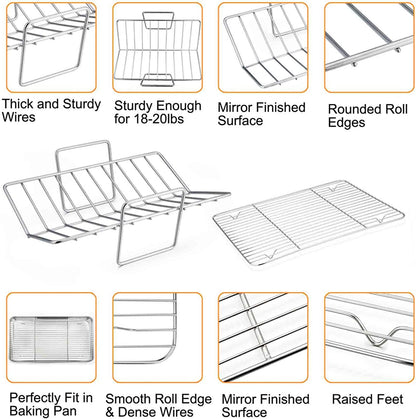 Thick and Sturdy Wires

Sturdy Enough for 18-20lbs

Mirror Finished Surface

Rounded Roll Edges

Perfectly Fit in Baking Pan

Smooth Roll Edge & Dense Wires

Mirror Finished Surface

Raised Feet