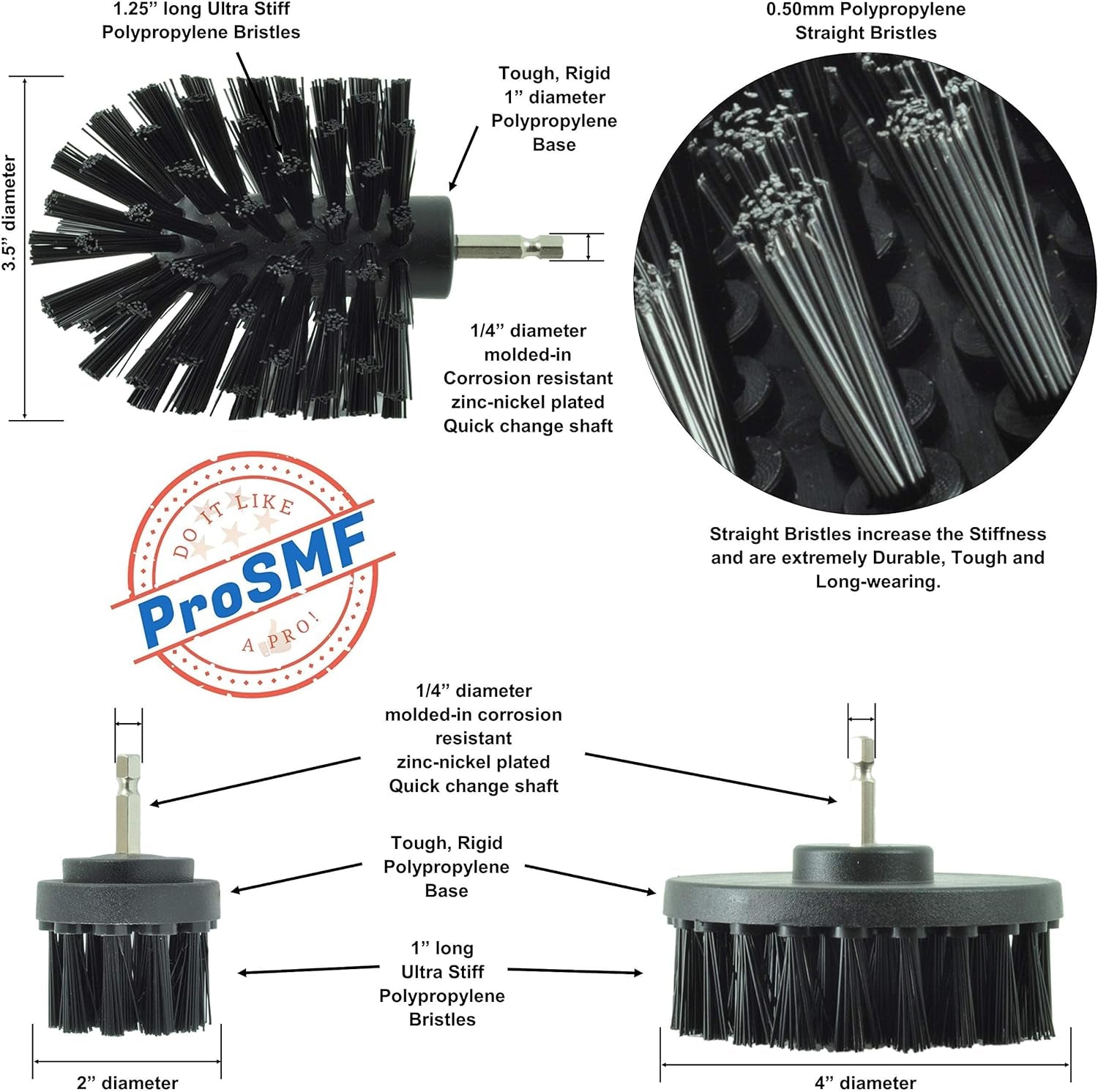 1.25” long Ultra Stiff Polypropylene Bristles

3.5” diameter

Tough, Rigid 1” diameter Polypropylene Base

1/4” diameter molded-in Corrosion resistant zinc-nickel plated Quick change shaft

0.50mm Polypropylene Straight Bristles

Straight Bristles increase the Stiffness and are extremely Durable, Tough and Long-wearing.

DO IT LIKE
ProSMF
A PRO!

1/4” diameter molded-in corrosion resistant zinc-nickel plated Quick change shaft

Tough, Rigid Polypropylene Base

1” long Ultra Stiff Polypropylene Bristles

2” diameter

4” diameter