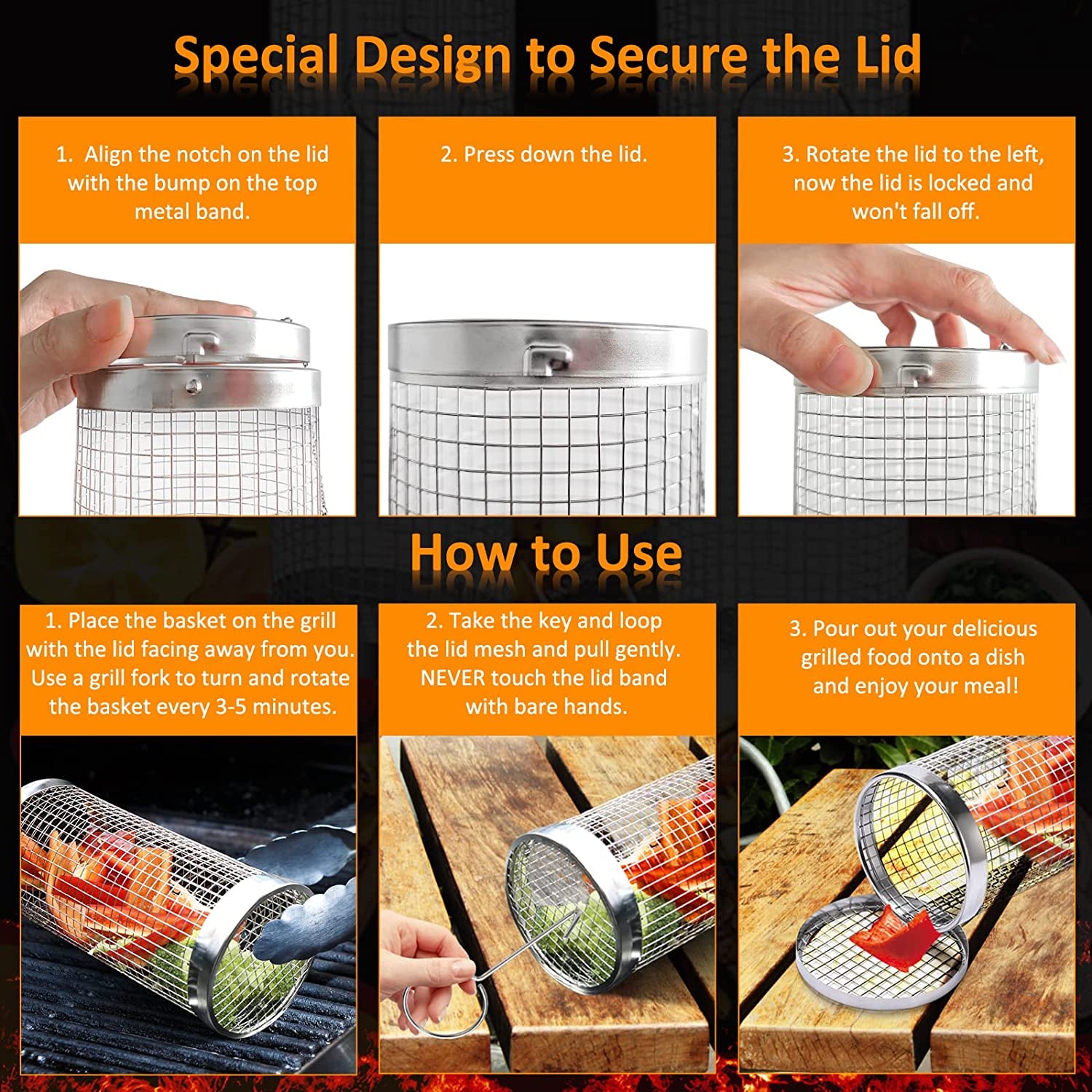 Special Design to Secure the Lid

1. Align the notch on the lid with the bump on the top metal band.

2. Press down the lid.

3. Rotate the lid to the left, now the lid is locked and won't fall off.

How to Use

1. Place the basket on the grill with the lid facing away from you. Use a grill fork to turn and rotate the basket every 3-5 minutes.

2. Take the key and loop the lid mesh and pull gently. NEVER touch the lid band with bare hands.

3. Pour out your delicious grilled food onto a dish and enjoy your meal!