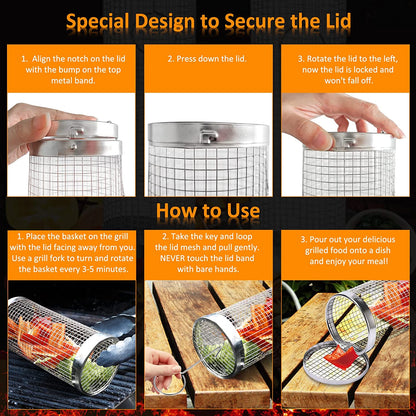 Special Design to Secure the Lid

1. Align the notch on the lid with the bump on the top metal band.

2. Press down the lid.

3. Rotate the lid to the left, now the lid is locked and won't fall off.

How to Use

1. Place the basket on the grill with the lid facing away from you. Use a grill fork to turn and rotate the basket every 3-5 minutes.

2. Take the key and loop the lid mesh and pull gently. NEVER touch the lid band with bare hands.

3. Pour out your delicious grilled food onto a dish and enjoy your meal!