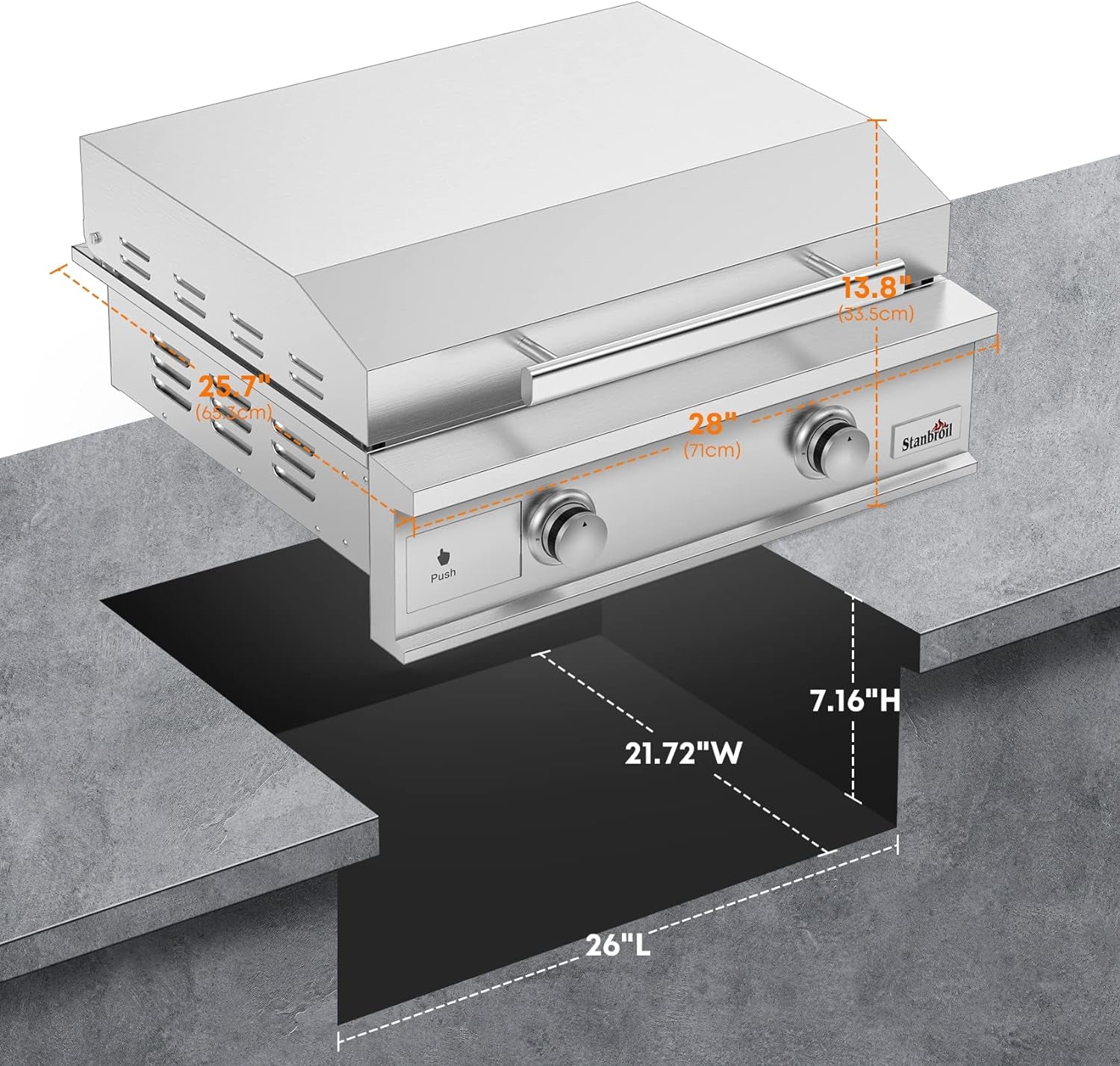 13.8"
(33.5cm)

25.7"
(65.3cm)

28"
(71cm)

Stanbroil

Push

7.16"H

21.72"W

26"L