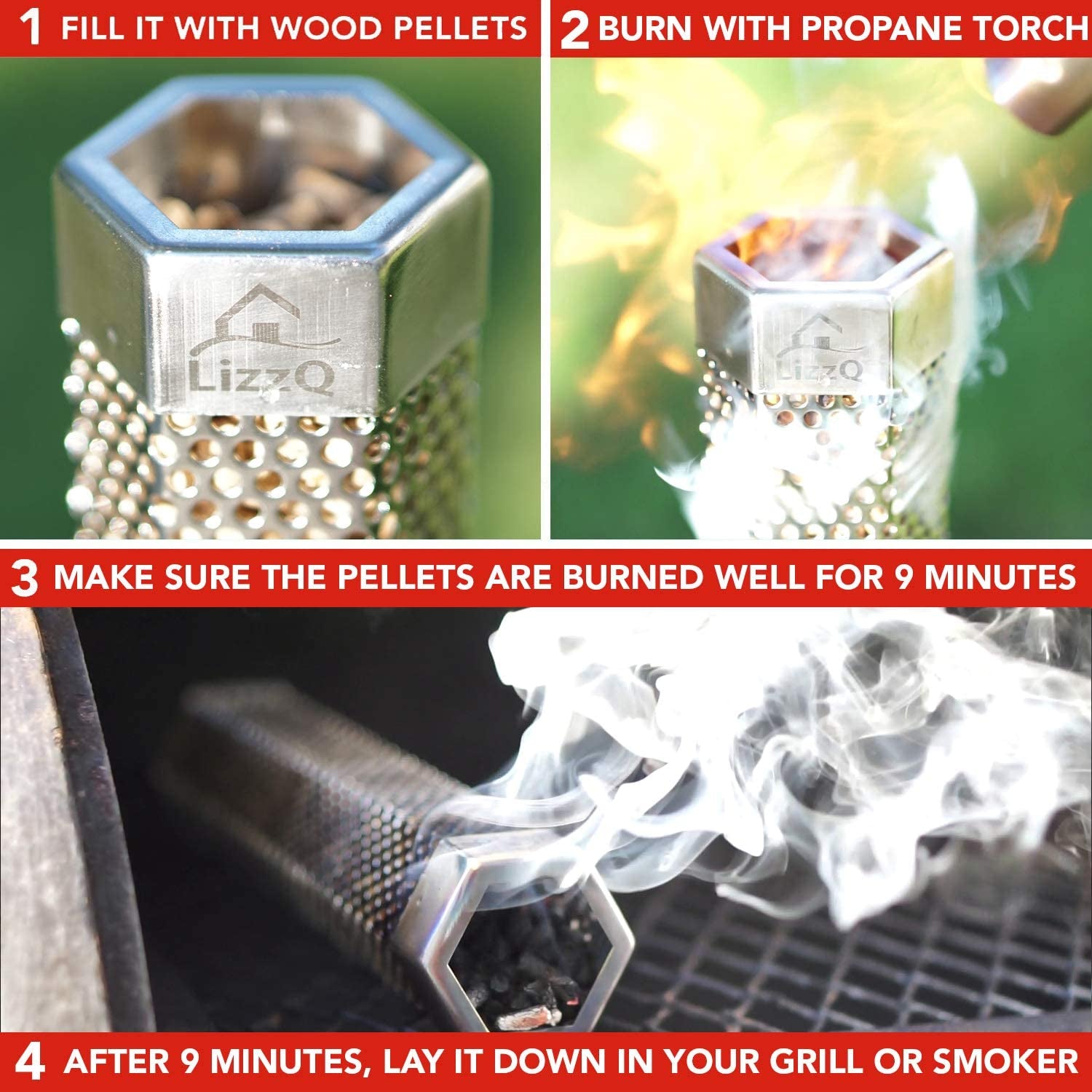 1 FILL IT WITH WOOD PELLETS

LizzQ

2 BURN WITH PROPANE TORCH

LizzQ

3 MAKE SURE THE PELLETS ARE BURNED WELL FOR 9 MINUTES

4 AFTER 9 MINUTES, LAY IT DOWN IN YOUR GRILL OR SMOKER