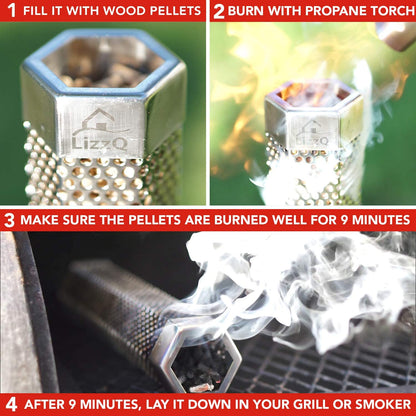 1 FILL IT WITH WOOD PELLETS

LizzQ

2 BURN WITH PROPANE TORCH

LizzQ

3 MAKE SURE THE PELLETS ARE BURNED WELL FOR 9 MINUTES

4 AFTER 9 MINUTES, LAY IT DOWN IN YOUR GRILL OR SMOKER