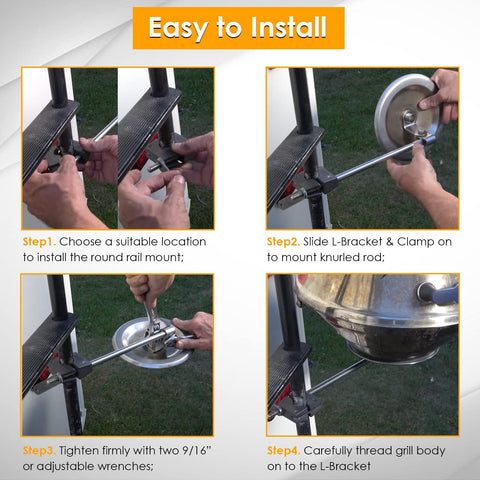 Easy to Install

Step1. Choose a suitable location to install the round rail mount;

Step2. Slide L-Bracket & Clamp on to mount knurled rod;

Step3. Tighten firmly with two 9/16" or adjustable wrenches;

Step4. Carefully thread grill body on to the L-Bracket