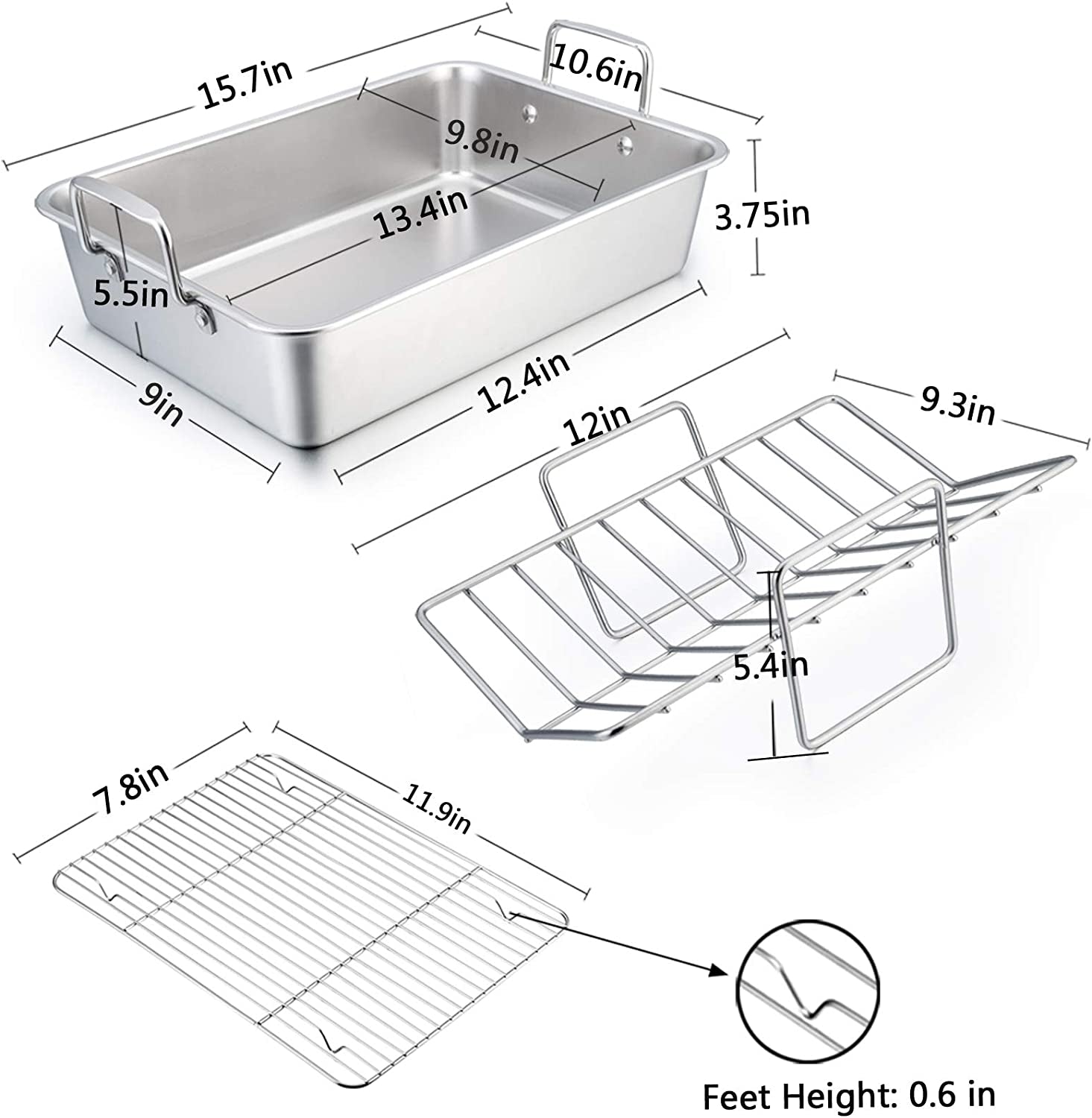 15.7in
10.6in
9.8in
13.4in
3.75in
5.5in
9in
12.4in
12in
9.3in
5.4in
7.8in
11.9in
Feet Height: 0.6 in