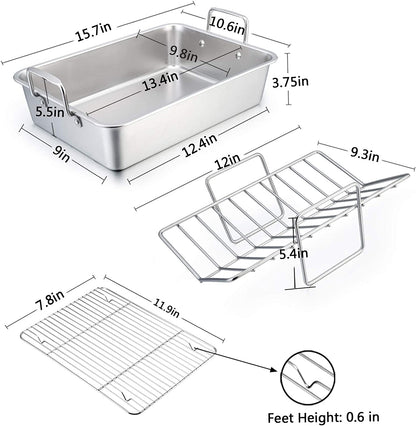 15.7in
10.6in
9.8in
13.4in
3.75in
5.5in
9in
12.4in
12in
9.3in
5.4in
7.8in
11.9in
Feet Height: 0.6 in